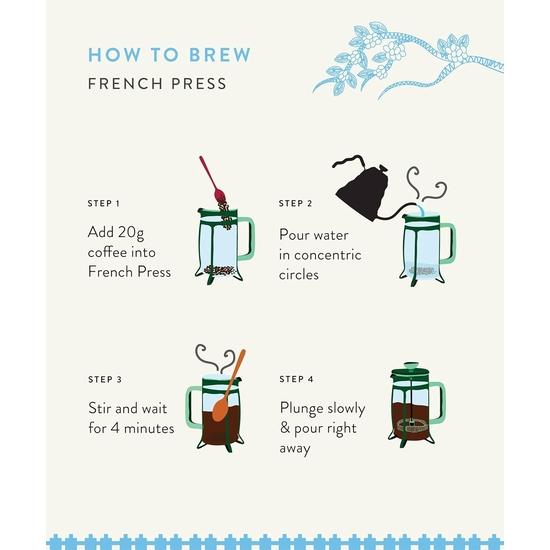 HOW TO BREW
FRENCH PRESS

STEP 1
Add 20g coffee into French Press

STEP 2
Pour water in concentric circles

STEP 3
Stir and wait for 4 minutes

STEP 4
Plunge slowly & pour right away