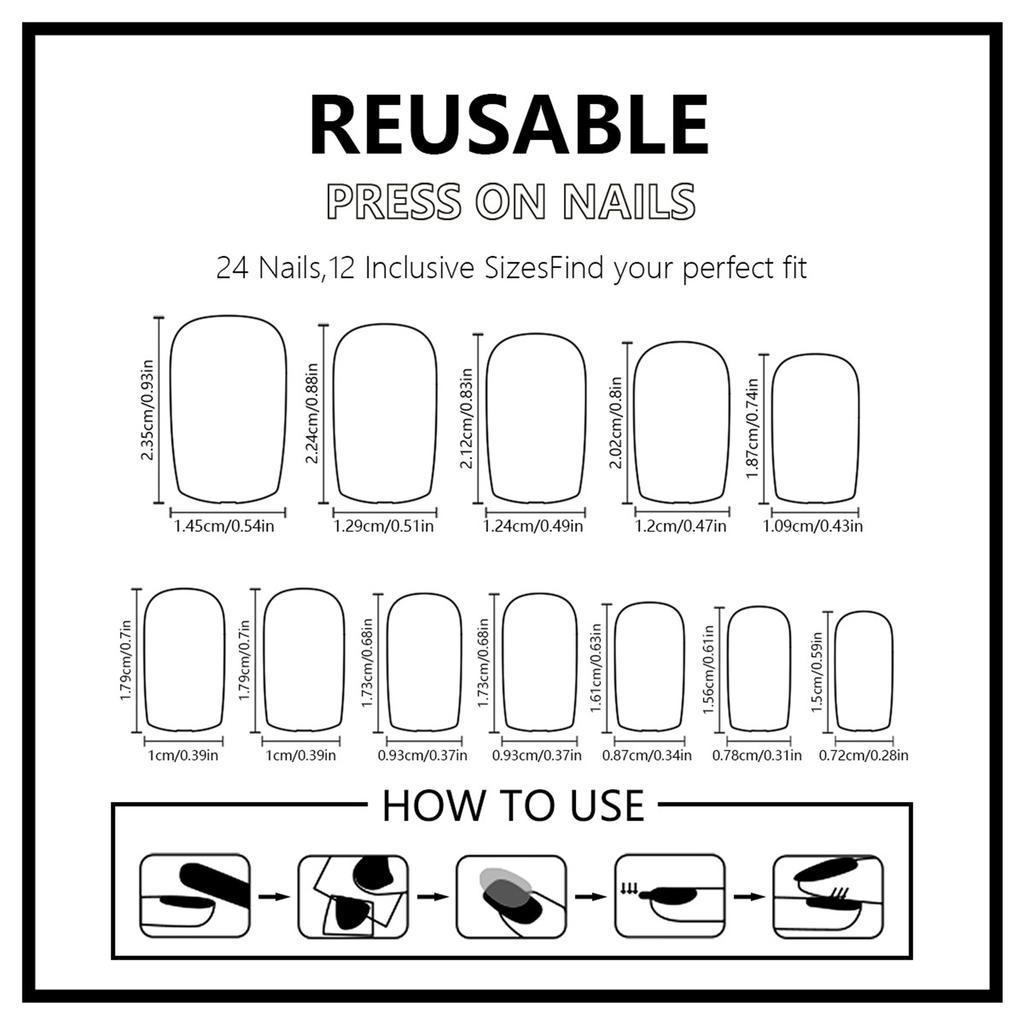 REUSABLE
PRESS ON NAILS
24 Nails,12 Inclusive SizesFind your perfect fit

2.35cm/0.93in
1.45cm/0.54in
2.24cm/0.88in
1.29cm/0.51in
2.12cm/0.83in
1.24cm/0.49in
2.02cm/0.8in
1.2cm/0.47in
1.87cm/0.74in
1.09cm/0.43in

1.79cm/0.7in
1cm/0.39in
1.79cm/0.7in
1cm/0.39in
1.73cm/0.68in
0.93cm/0.37in
1.73cm/0.68in
0.93cm/0.37in
1.61cm/0.63in
0.87cm/0.34in
1.56cm/0.61in
0.78cm/0.31in
1.5cm/0.59in
0.72cm/0.28in

HOW TO USE