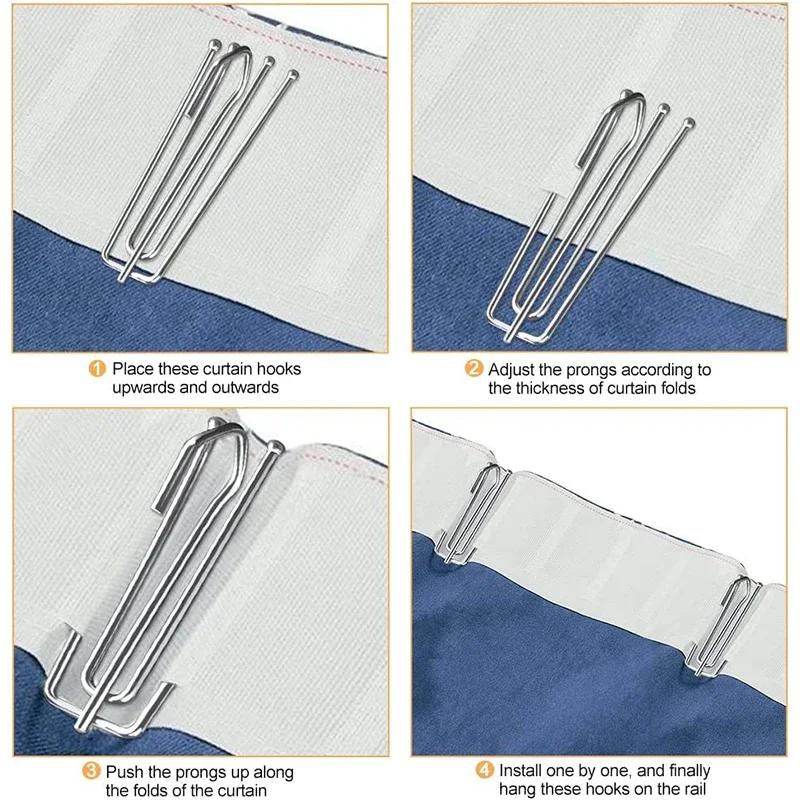 1 Place these curtain hooks upwards and outwards

2 Adjust the prongs according to the thickness of curtain folds

3 Push the prongs up along the folds of the curtain

4 Install one by one, and finally hang these hooks on the rail