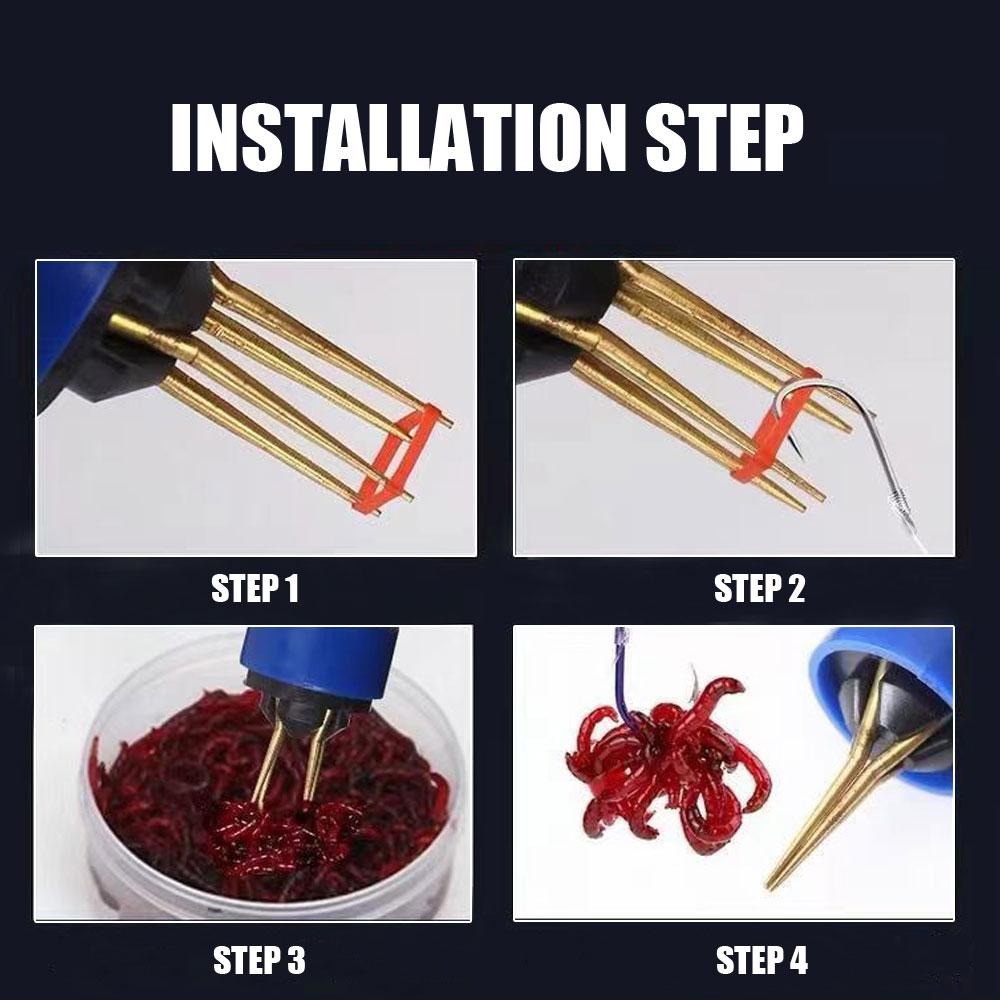 INSTALLATION STEP

STEP 1

STEP 2

STEP 3

STEP 4