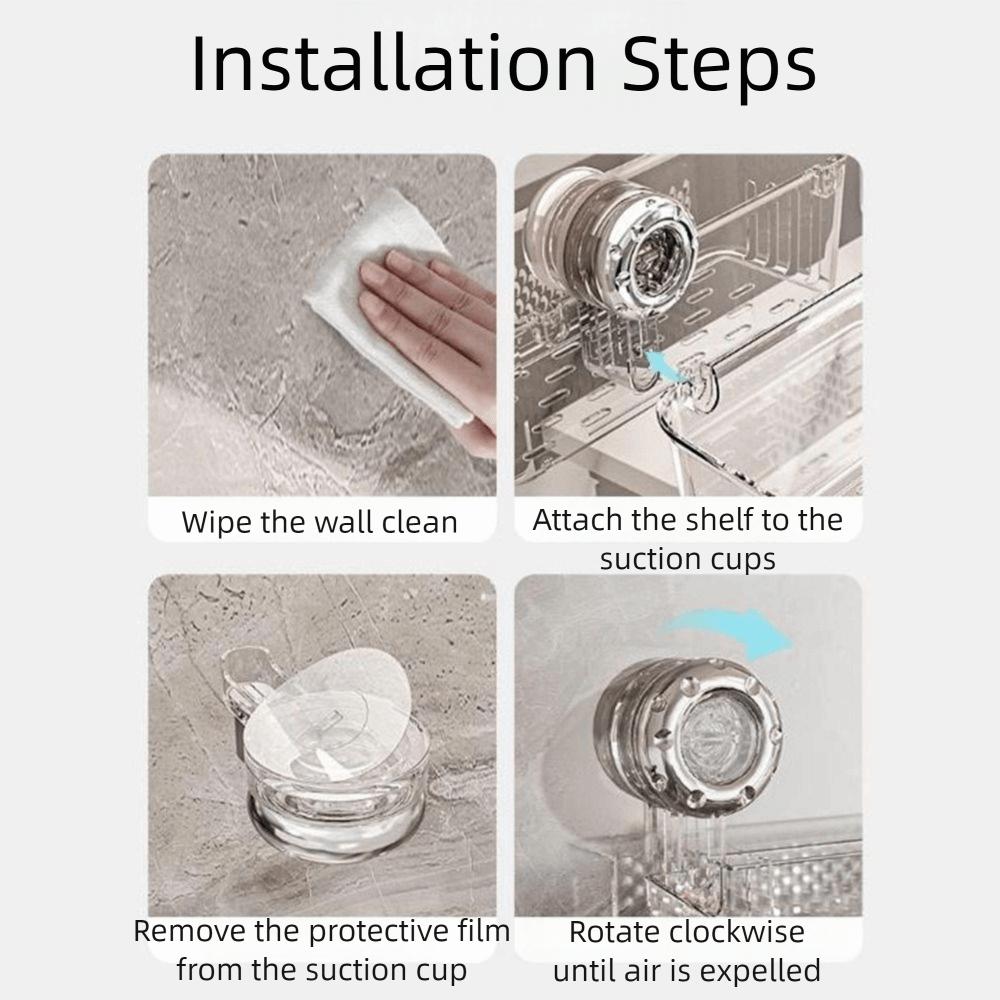 Installation Steps

Wipe the wall clean

Attach the shelf to the suction cups

Remove the protective film from the suction cup

Rotate clockwise until air is expelled