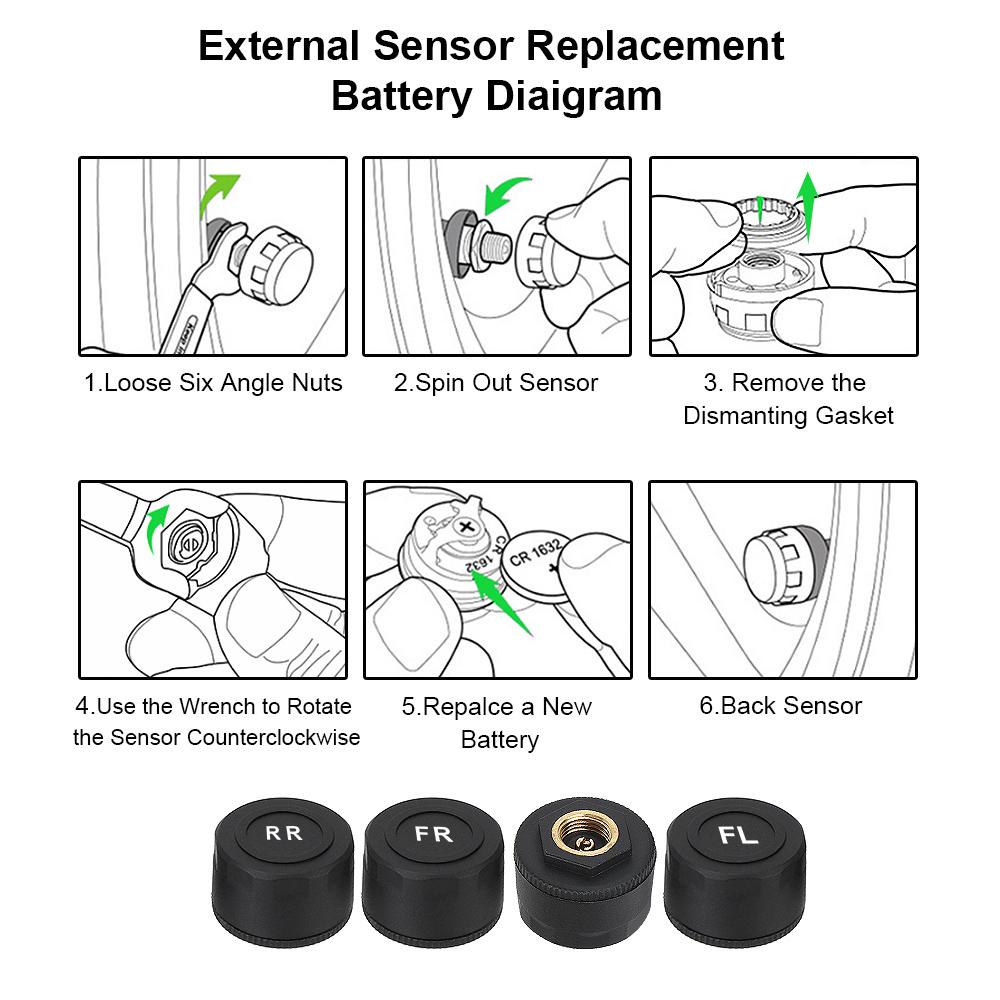 External Sensor Replacement Battery Diaigram

1.Loose Six Angle Nuts

2.Spin Out Sensor

3. Remove the Dismanting Gasket

4.Use the Wrench to Rotate the Sensor Counterclockwise

CR 1632

CR 1632

5.Repalce a New Battery

6.Back Sensor

RR

FR

FL