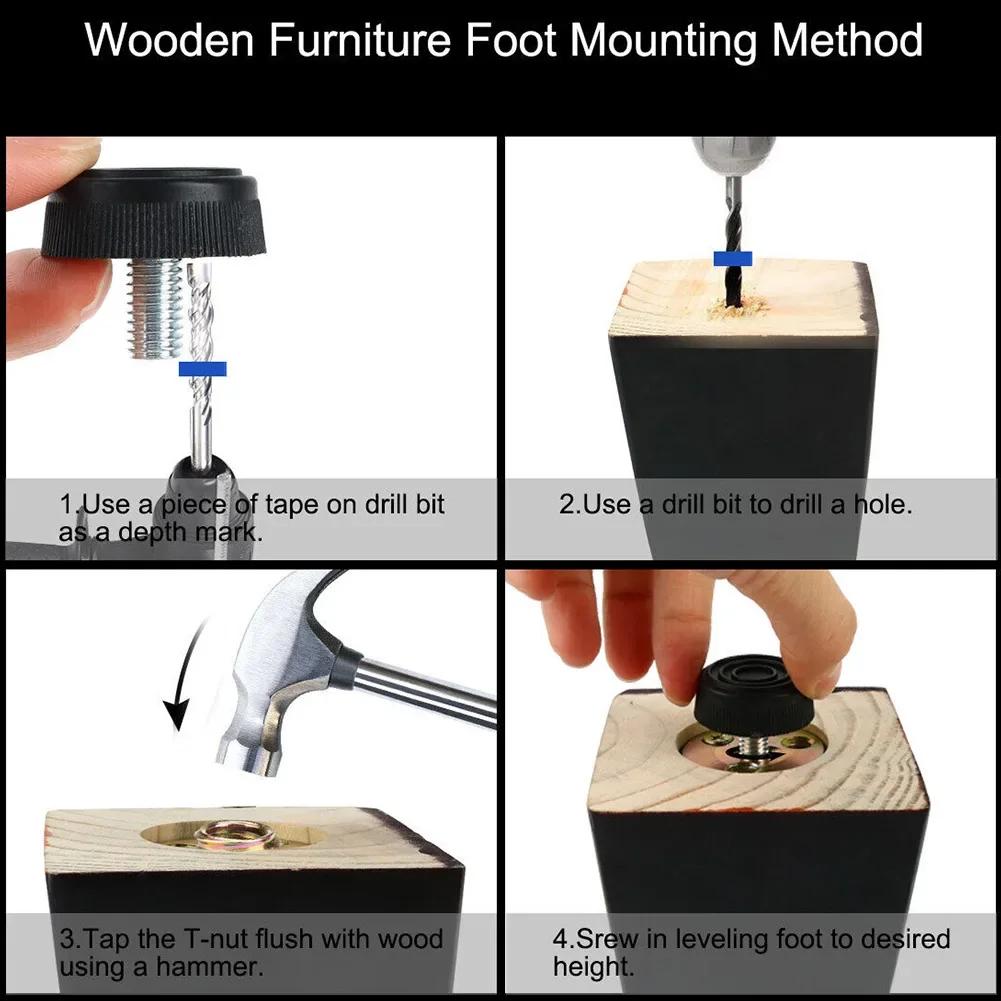 Wooden Furniture Foot Mounting Method

1.Use a piece of tape on drill bit as a depth mark.

2.Use a drill bit to drill a hole.

3.Tap the T-nut flush with wood using a hammer.

4.Srew in leveling foot to desired height.