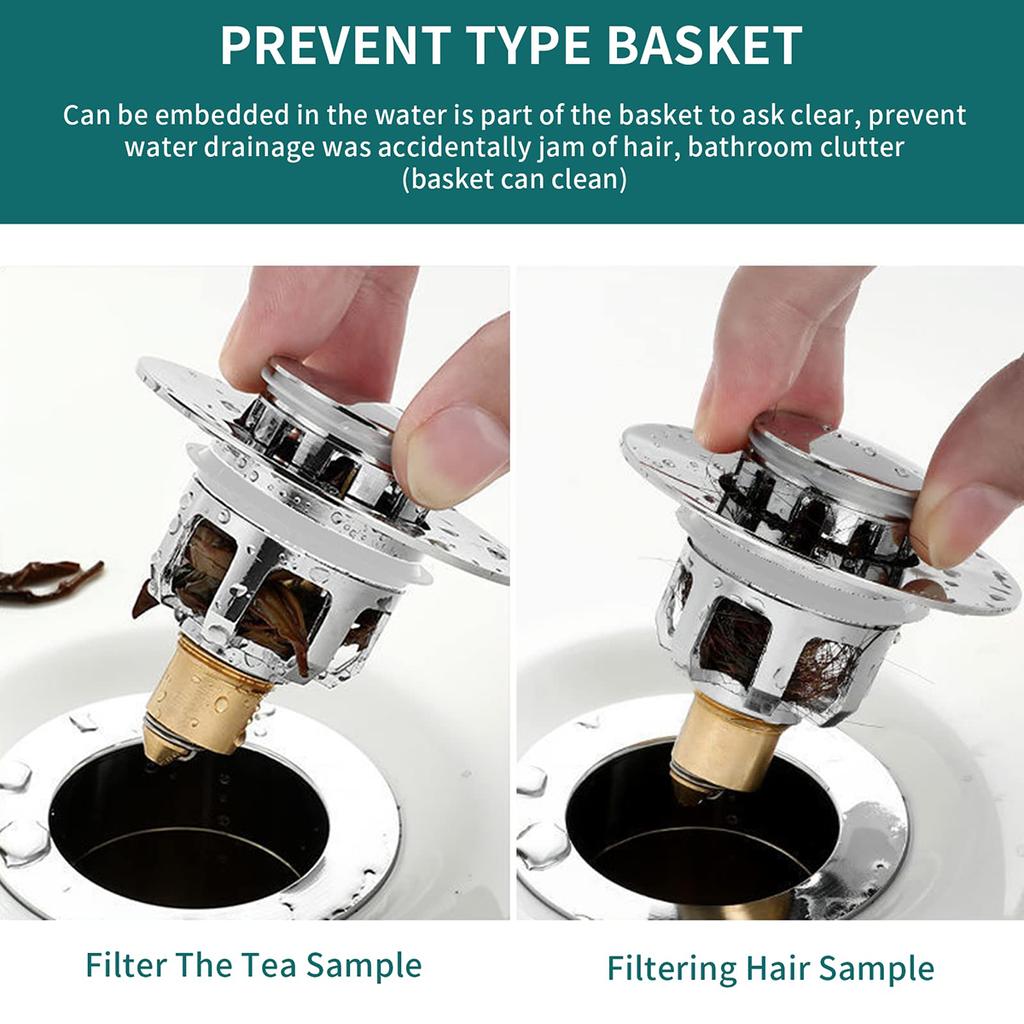 PREVENT TYPE BASKET

Can be embedded in the water is part of the basket to ask clear, prevent water drainage was accidentally jam of hair, bathroom clutter (basket can clean)

Filter The Tea Sample

Filtering Hair Sample