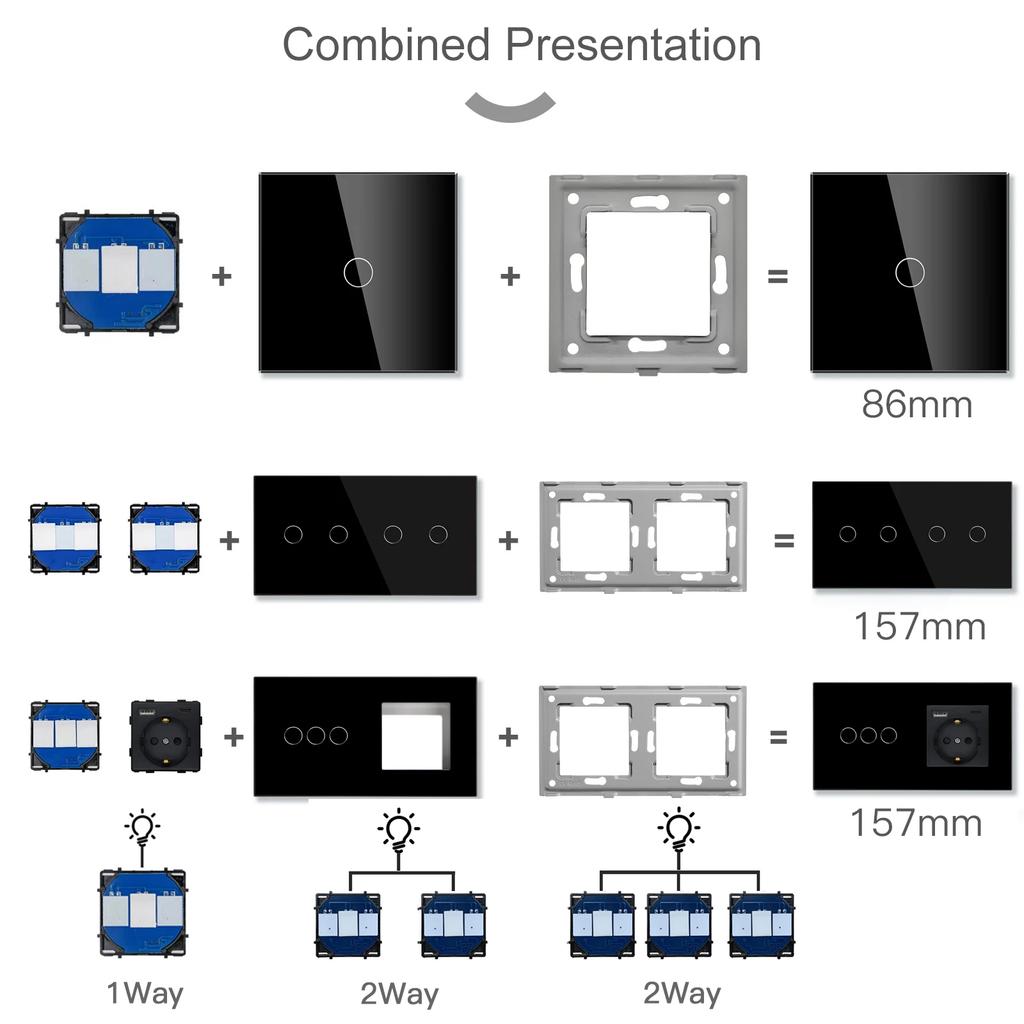 Combined Presentation

+ + =

86mm

+ + =

157mm

+ + =

157mm

1Way

2Way

2Way