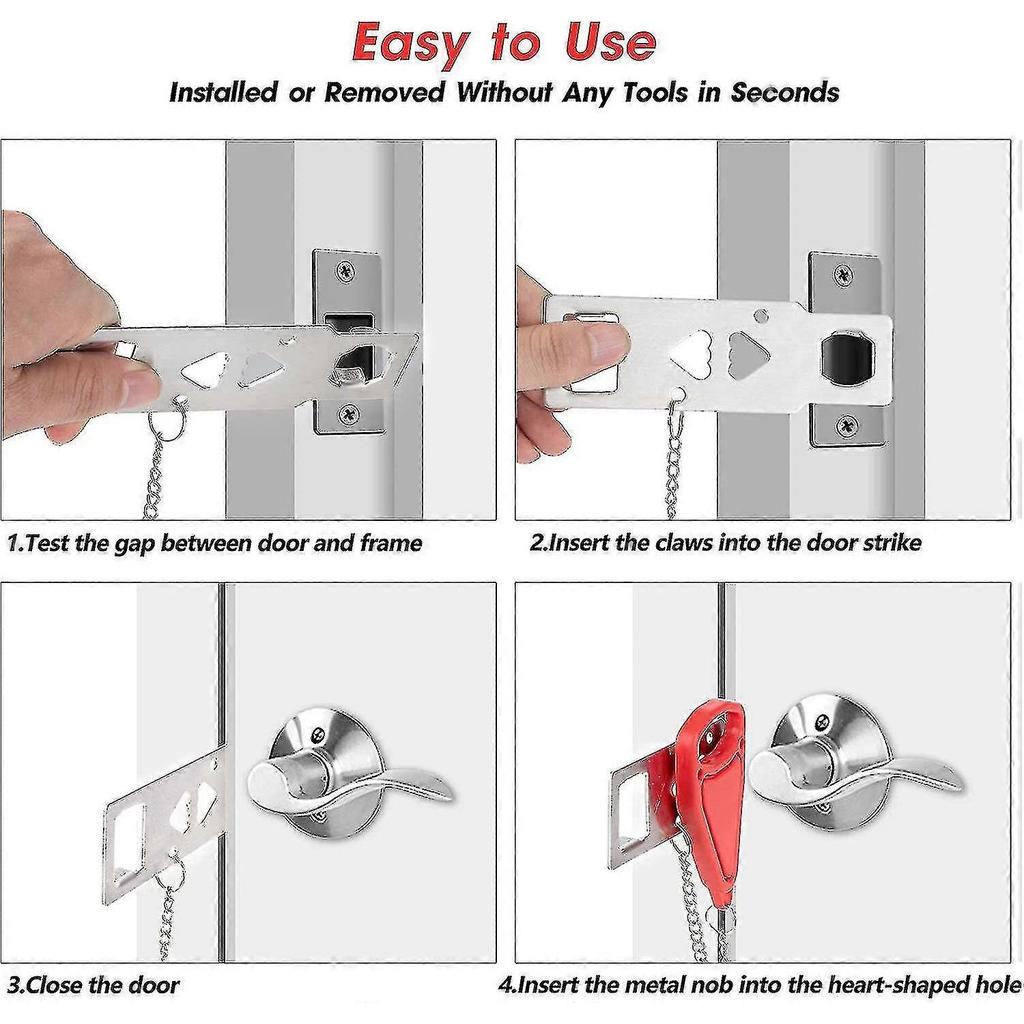 Easy to Use

Installed or Removed Without Any Tools in Seconds

1.Test the gap between door and frame

2.Insert the claws into the door strike

3.Close the door

4.Insert the metal nob into the heart-shaped hole