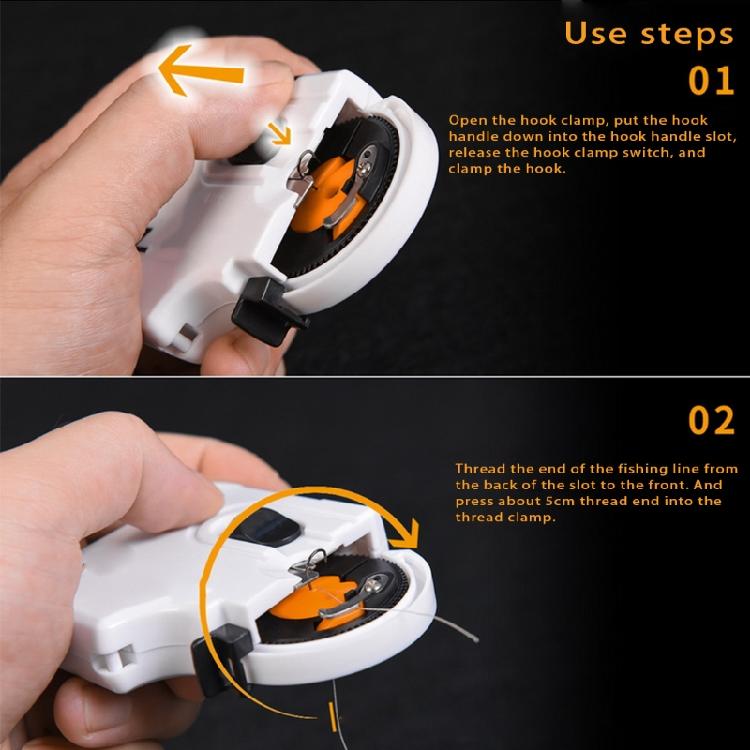 Use steps

01

Open the hook clamp, put the hook handle down into the hook handle slot, release the hook clamp switch, and clamp the hook.

02

Thread the end of the fishing line from the back of the slot to the front. And press about 5cm thread end into the thread clamp.