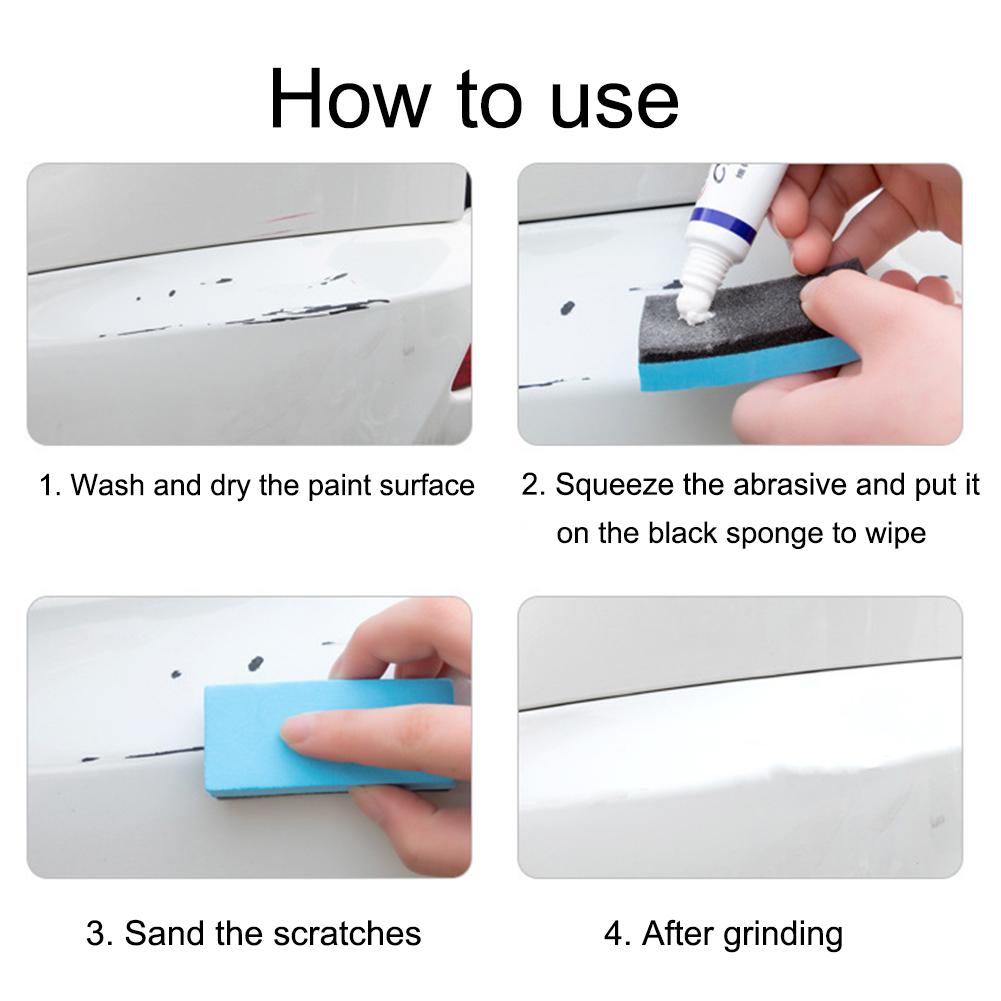 How to use

1. Wash and dry the paint surface

2. Squeeze the abrasive and put it on the black sponge to wipe

3. Sand the scratches

4. After grinding