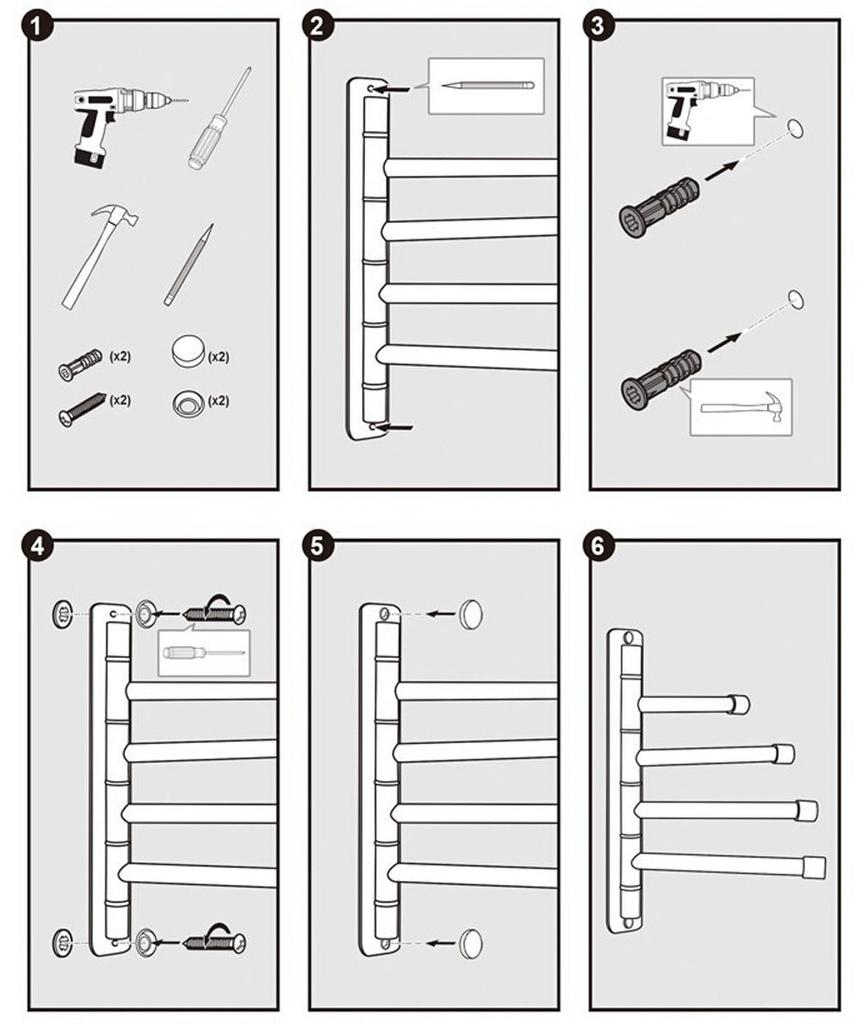 1

(x2)

(x2)

(x2)

(x2)

2

3

4

5

6