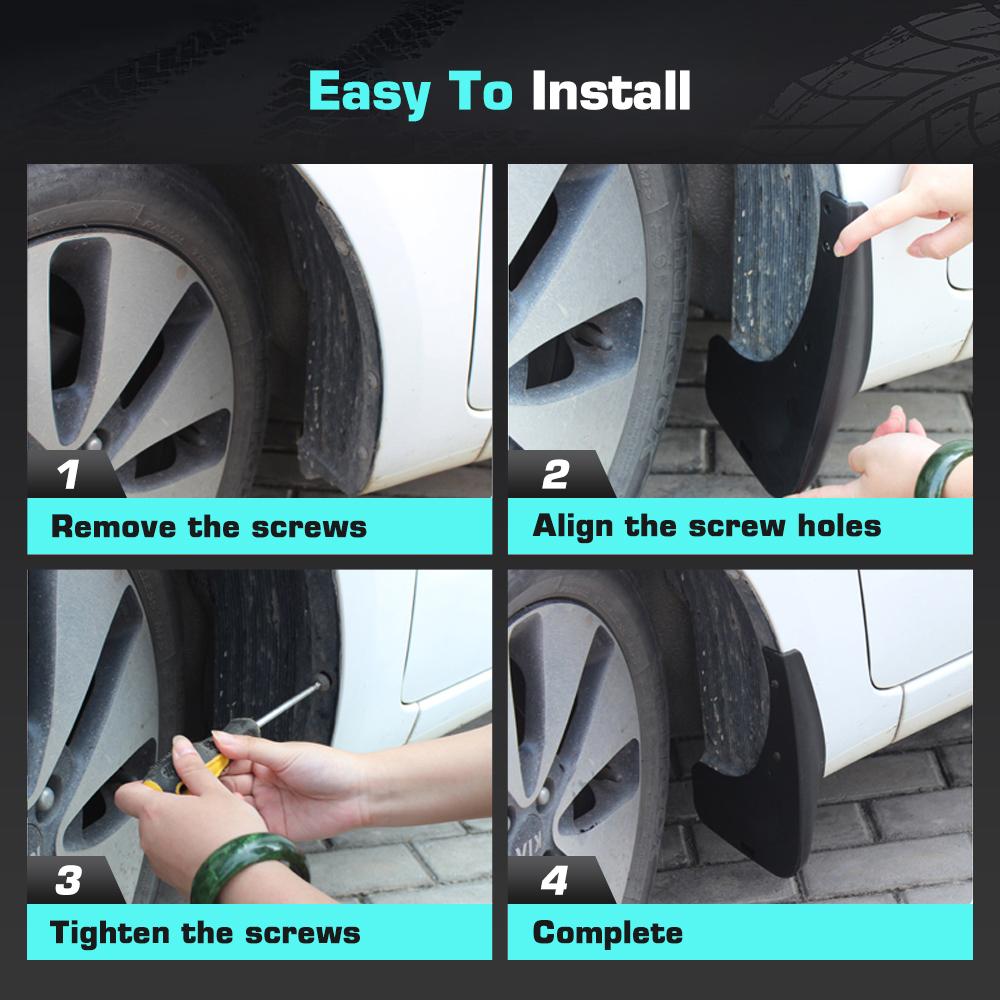 Easy To Install

1
Remove the screws

2
Align the screw holes

3
Tighten the screws

4
Complete