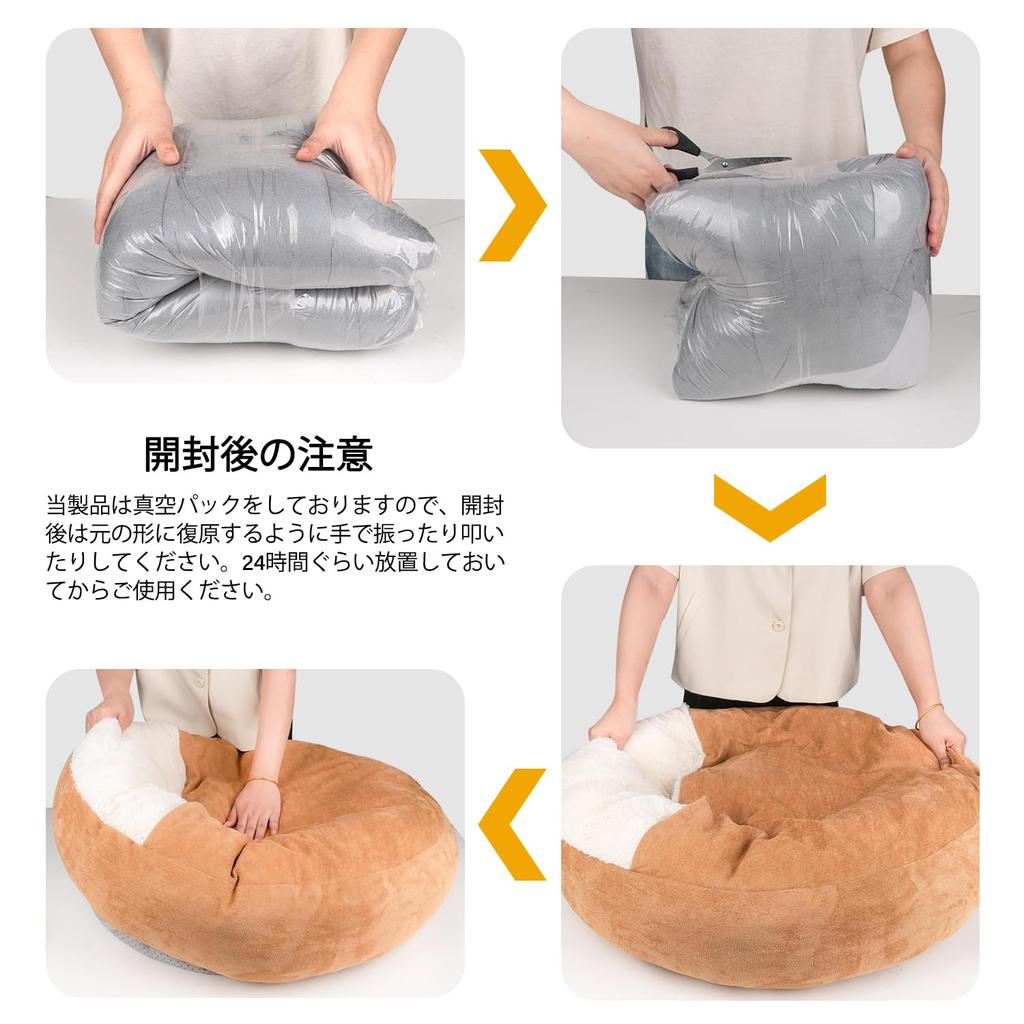 開封後の注意

当製品は真空パックをしておりますので、開封後は元の形に復原するように手で振ったり叩いたりしてください。24時間ぐらい放置しておいてからご使用ください。