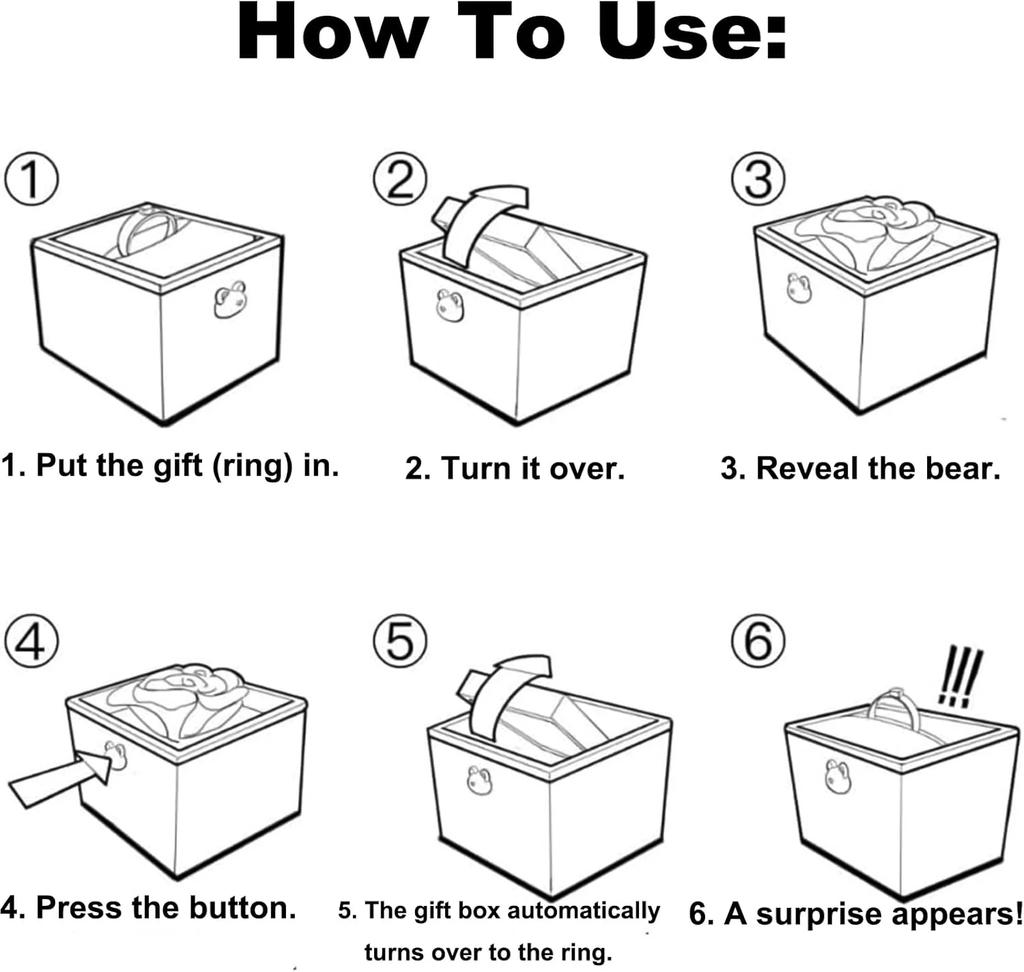 How To Use:

①

1. Put the gift (ring) in.

②

2. Turn it over.

③

3. Reveal the bear.

④

4. Press the button.

⑤

5. The gift box automatically turns over to the ring.

⑥

!!!

6. A surprise appears!