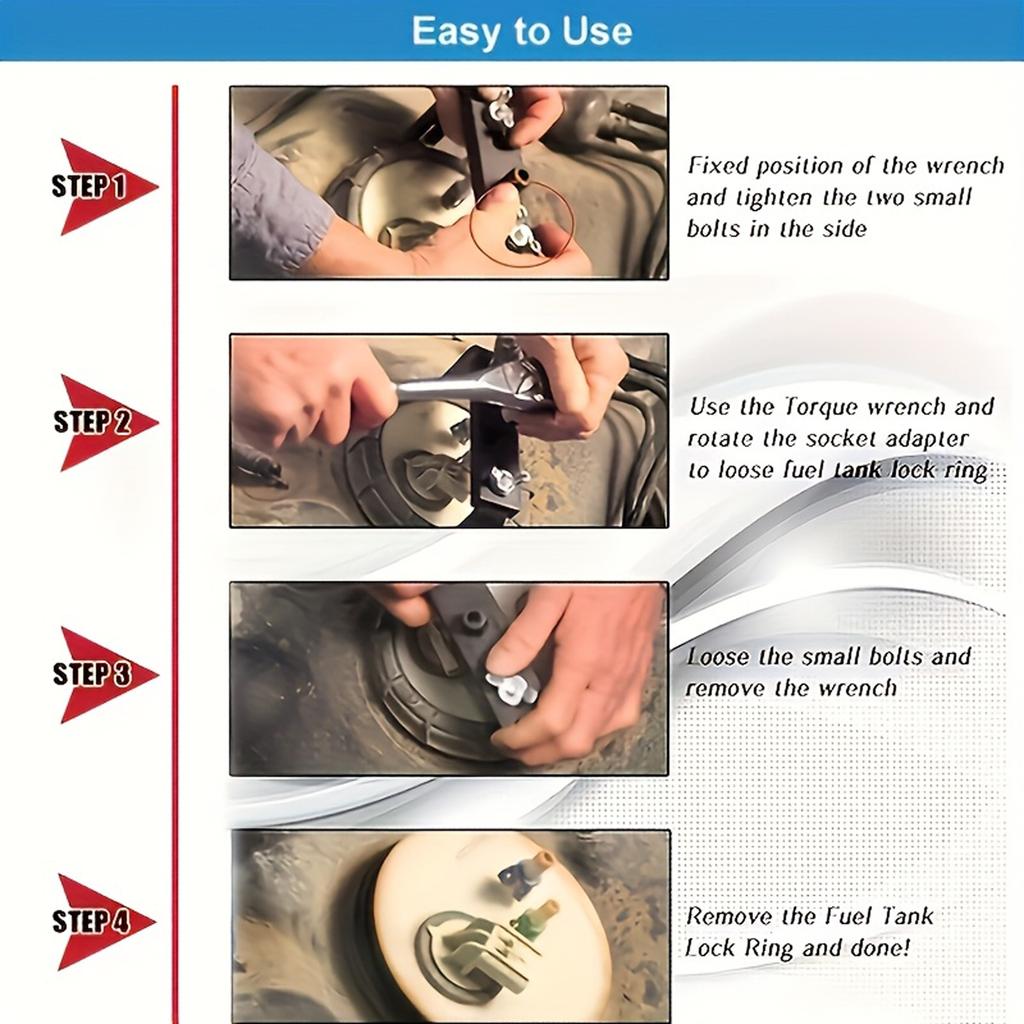 Easy to Use

STEP 1

Fixed position of the wrench and tighten the two small bolts in the side

STEP 2

Use the Torque wrench and rotate the socket adapter to loose fuel tank lock ring

STEP 3

Loose the small bolts and remove the wrench

STEP 4

Remove the Fuel Tank Lock Ring and done!