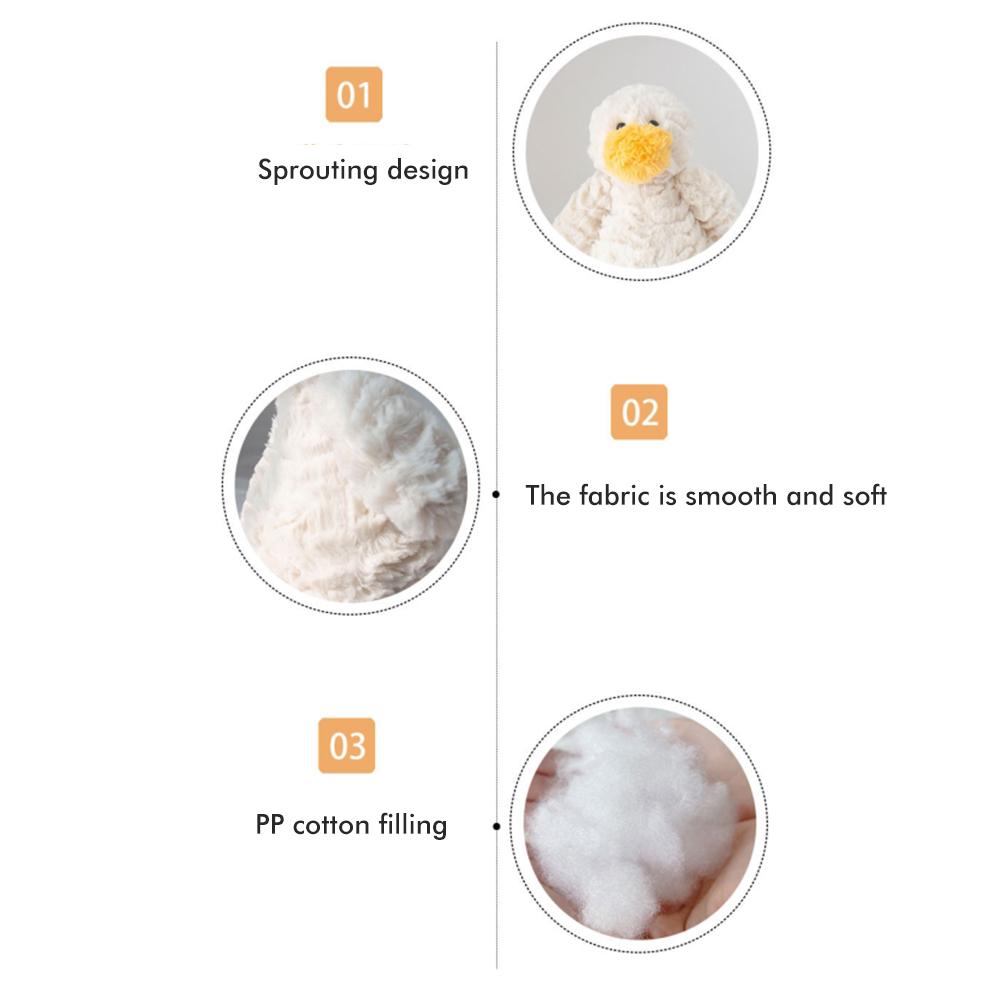 01

Sprouting design

02

The fabric is smooth and soft

03

PP cotton filling