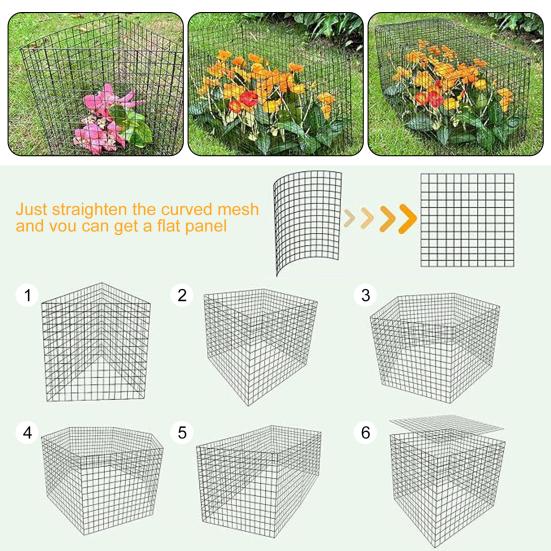 Just straighten the curved mesh and you can get a flat panel

1

2

3

4

5

6