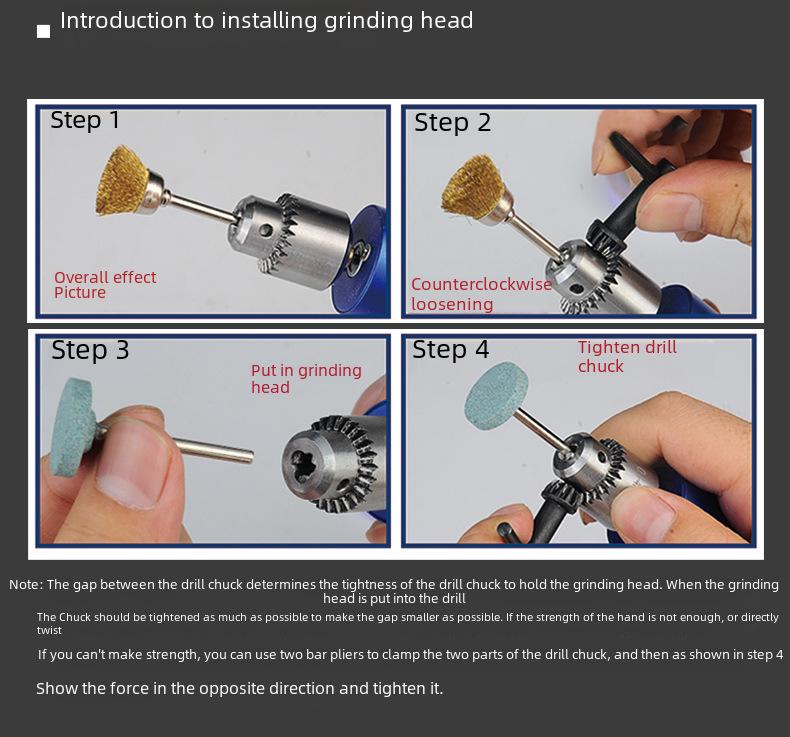 Introduction to installing grinding head

Step 1

Overall effect Picture

Step 2

Counterclockwise loosening

Step 3

Put in grinding head

Step 4

Tighten drill chuck

Note: The gap between the drill chuck determines the tightness of the drill chuck to hold the grinding head. When the grinding head is put into the drill

The Chuck should be tightened as much as possible to make the gap smaller as possible. If the strength of the hand is not enough, or directly twist

If you can't make strength, you can use two bar pliers to clamp the two parts of the drill chuck, and then as shown in step 4

Show the force in the opposite direction and tighten it.