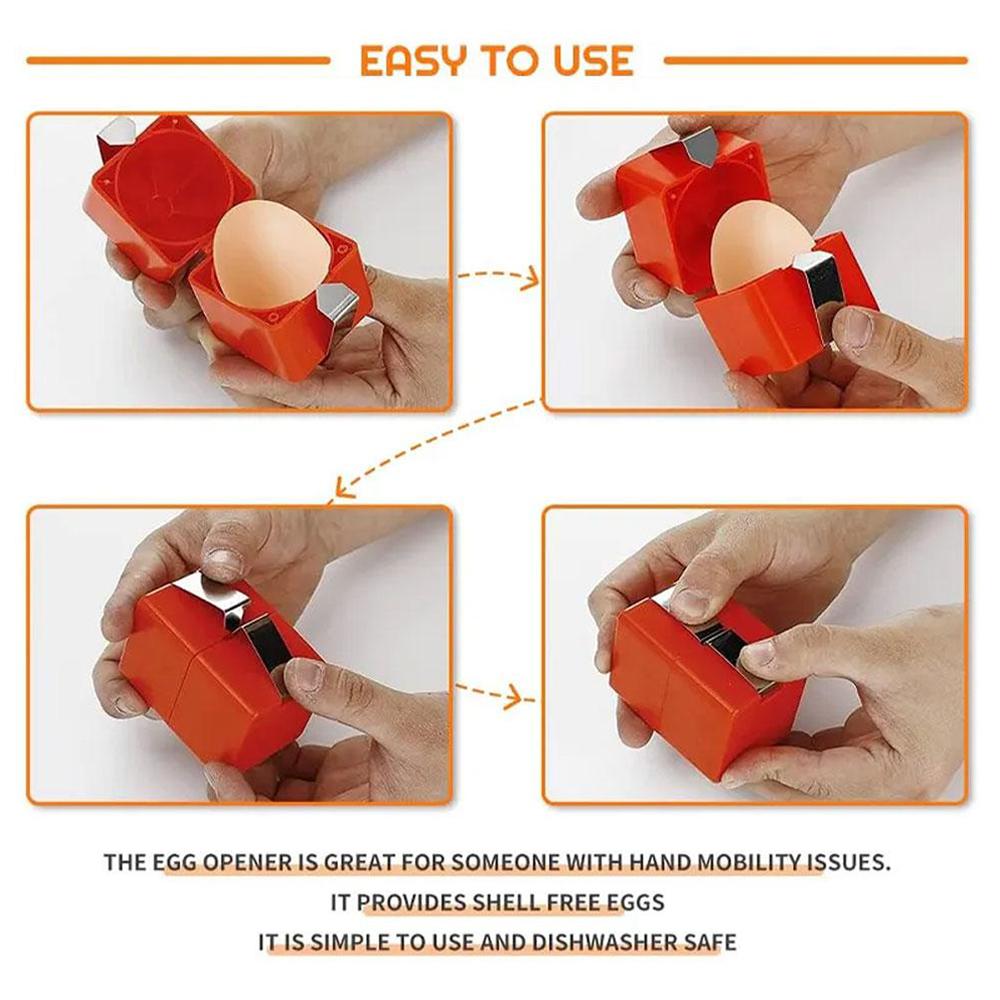 EASY TO USE

THE EGG OPENER IS GREAT FOR SOMEONE WITH HAND MOBILITY ISSUES.
IT PROVIDES SHELL FREE EGGS
IT IS SIMPLE TO USE AND DISHWASHER SAFE