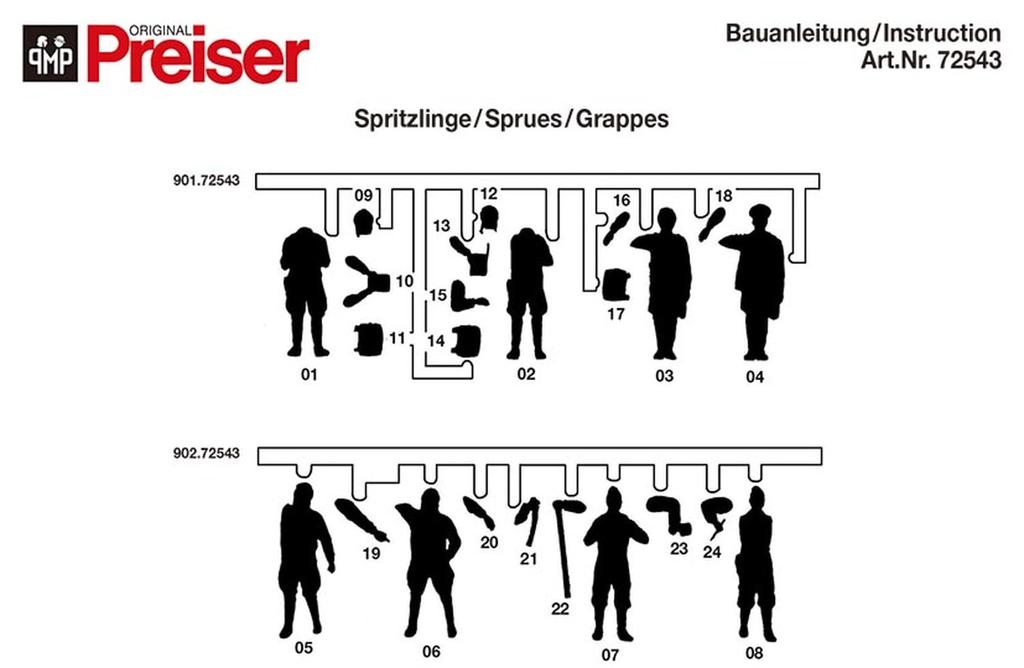 PMP ORIGINAL Preiser

Bauanleitung/Instruction
Art.Nr. 72543

Spritzlinge/Sprues/Grappes

901.72543

09 12 16 18 13 10 15 17 11 14

01 02 03 04

902.72543

19 20 21 22 23 24

05 06 07 08