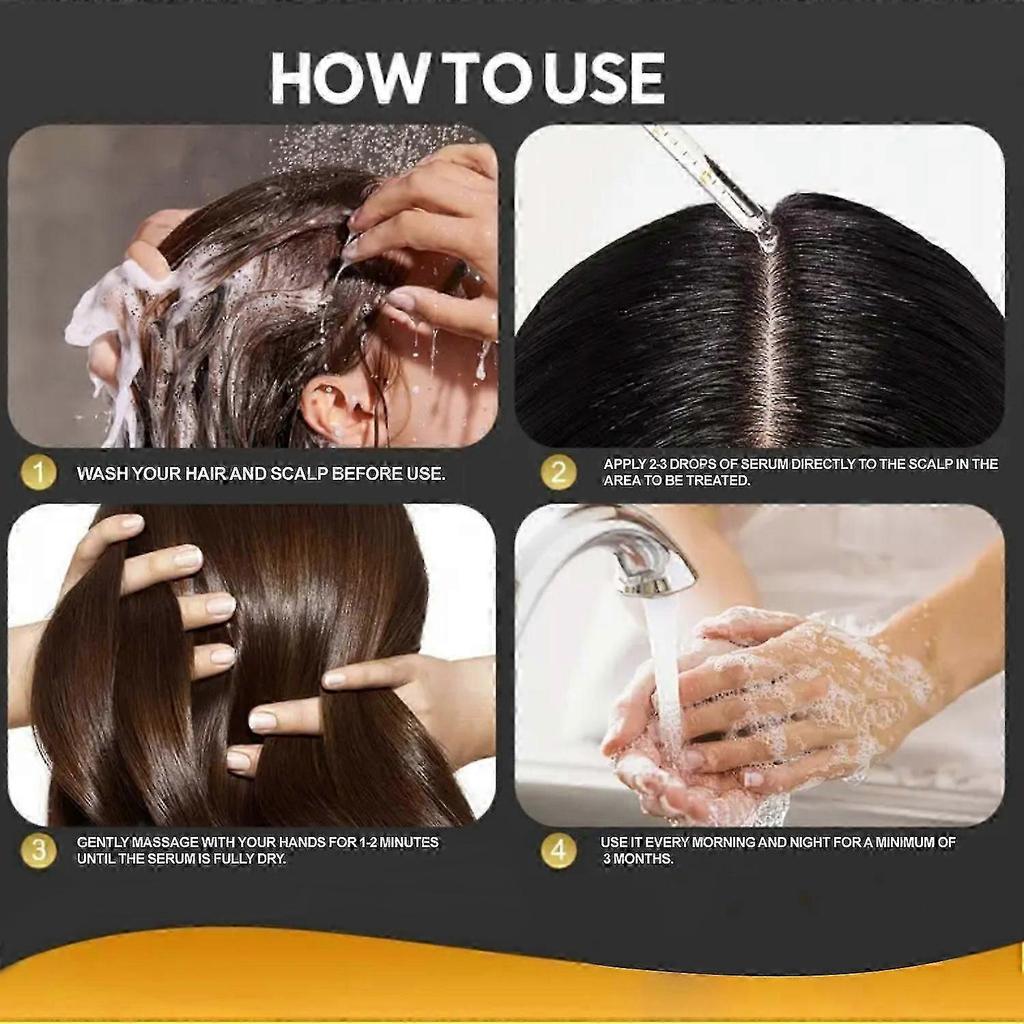 HOW TO USE

1 WASH YOUR HAIR AND SCALP BEFORE USE.

2 APPLY 2-3 DROPS OF SERUM DIRECTLY TO THE SCALP IN THE AREA TO BE TREATED.

3 GENTLY MASSAGE WITH YOUR HANDS FOR 1-2 MINUTES UNTIL THE SERUM IS FULLY DRY.

4 USE IT EVERY MORNING AND NIGHT FOR A MINIMUM OF 3 MONTHS.