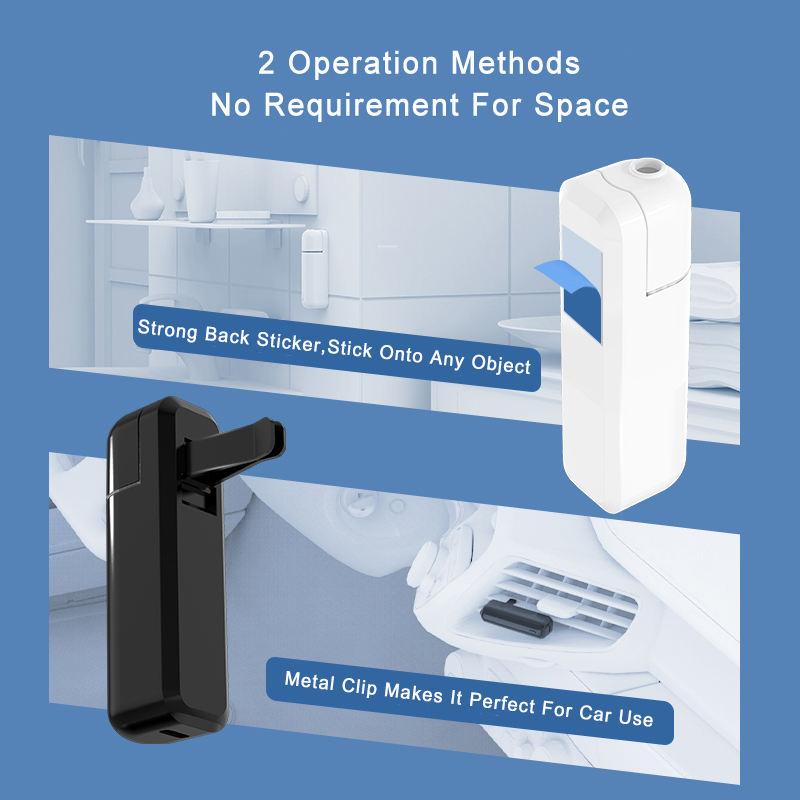 2 Operation Methods
No Requirement For Space

Strong Back Sticker,Stick Onto Any Object

Metal Clip Makes It Perfect For Car Use