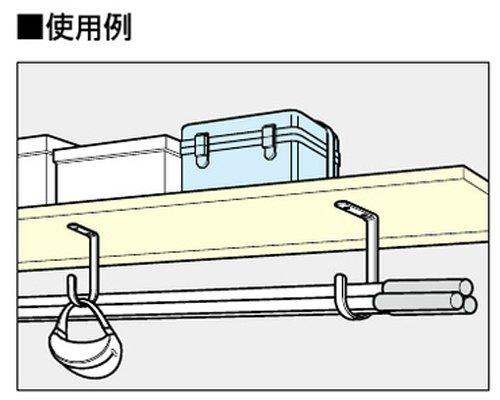 ■使用例