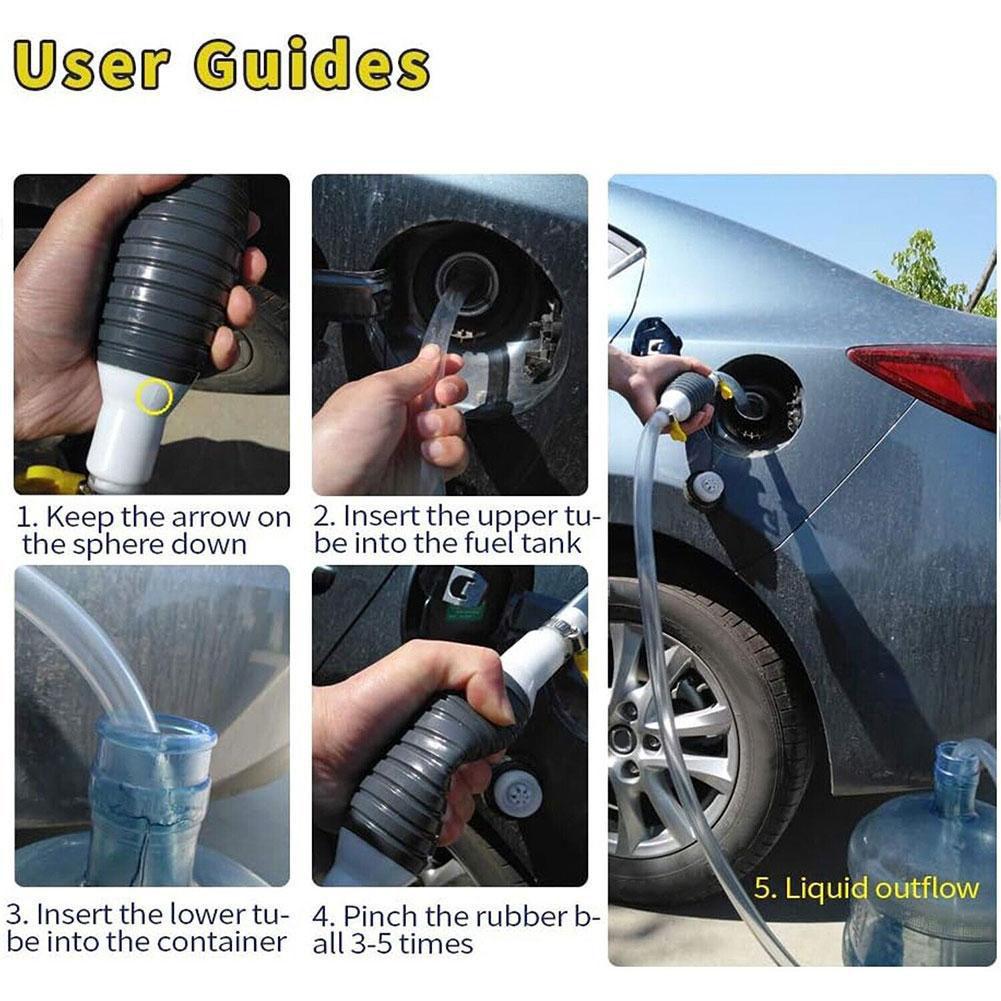 User Guides

1. Keep the arrow on the sphere down

2. Insert the upper tube into the fuel tank

3. Insert the lower tube into the container

4. Pinch the rubber ball 3-5 times

5. Liquid outflow