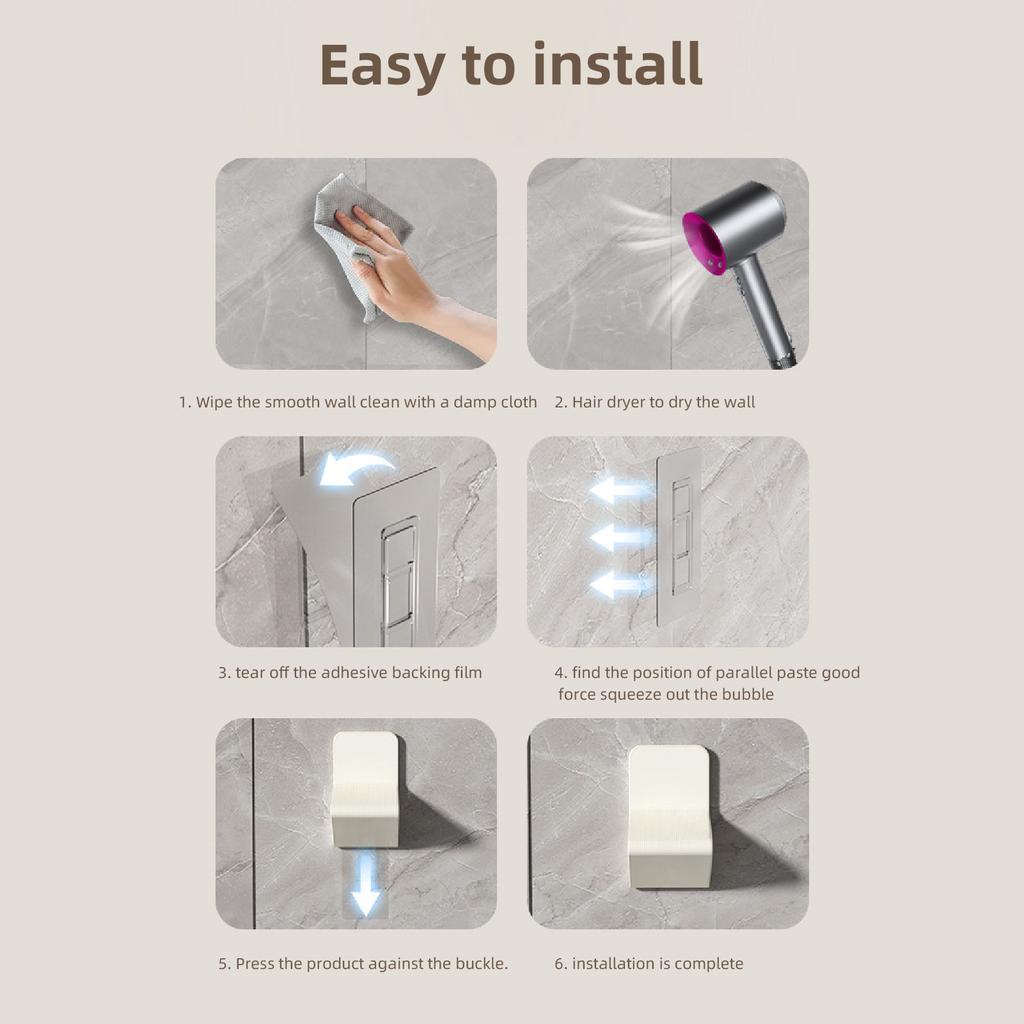 Easy to install

1. Wipe the smooth wall clean with a damp cloth

2. Hair dryer to dry the wall

3. tear off the adhesive backing film

4. find the position of parallel paste good force squeeze out the bubble

5. Press the product against the buckle.

6. installation is complete