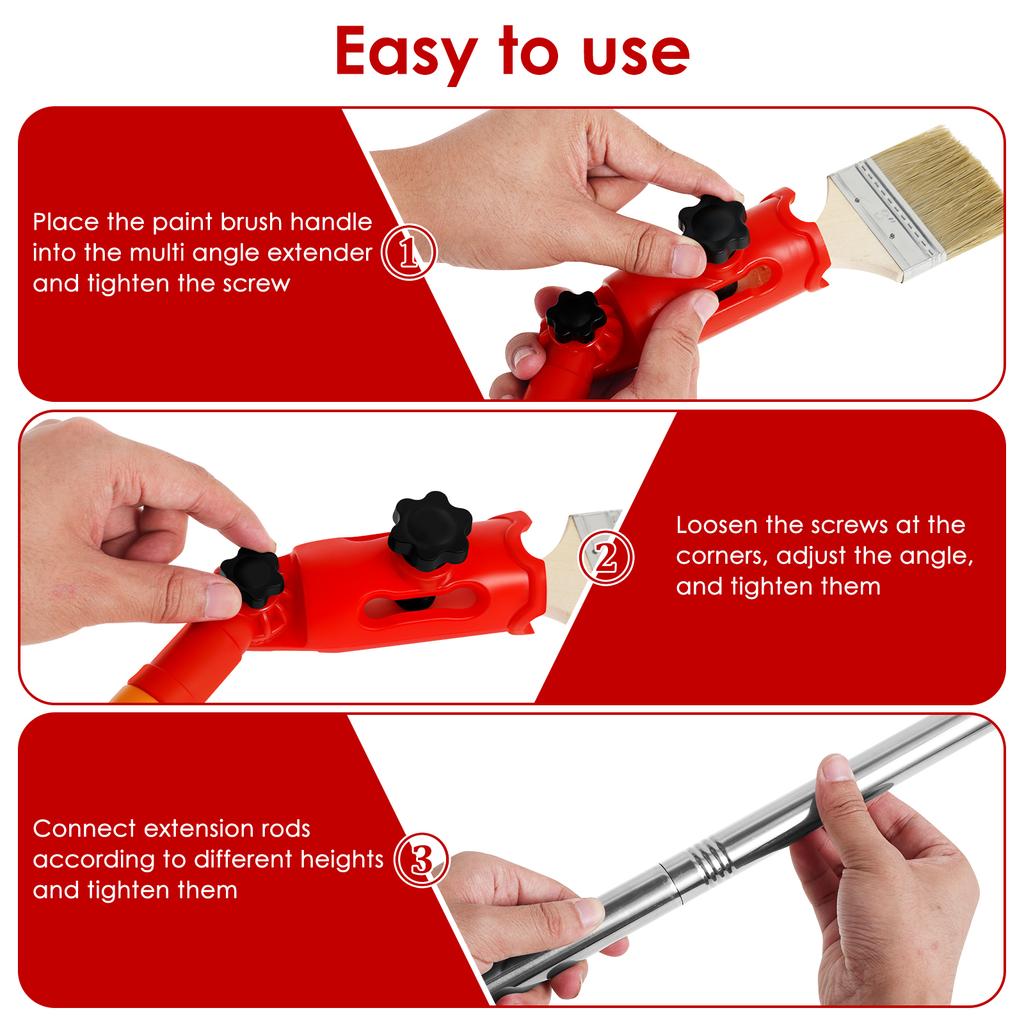 Easy to use

Place the paint brush handle into the multi angle extender and tighten the screw

1

2

Loosen the screws at the corners, adjust the angle, and tighten them

Connect extension rods according to different heights and tighten them

3