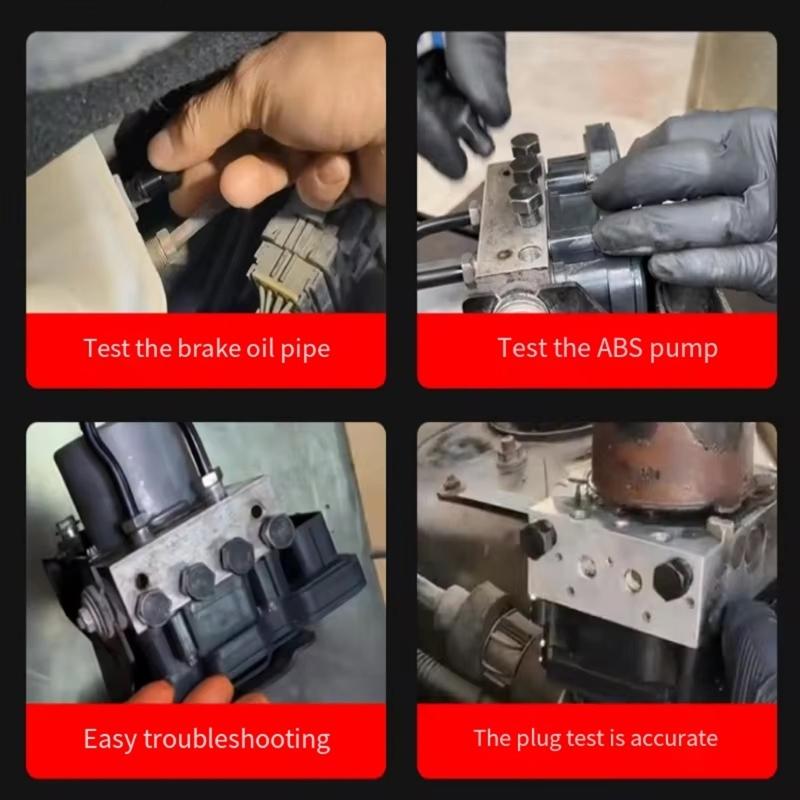 Test the brake oil pipe

Test the ABS pump

Easy troubleshooting

The plug test is accurate