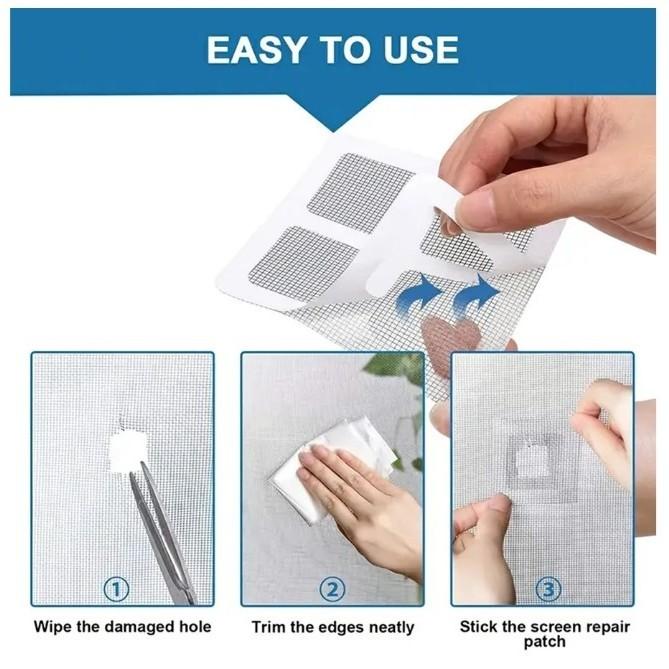 EASY TO USE

①

Wipe the damaged hole

②

Trim the edges neatly

③

Stick the screen repair patch