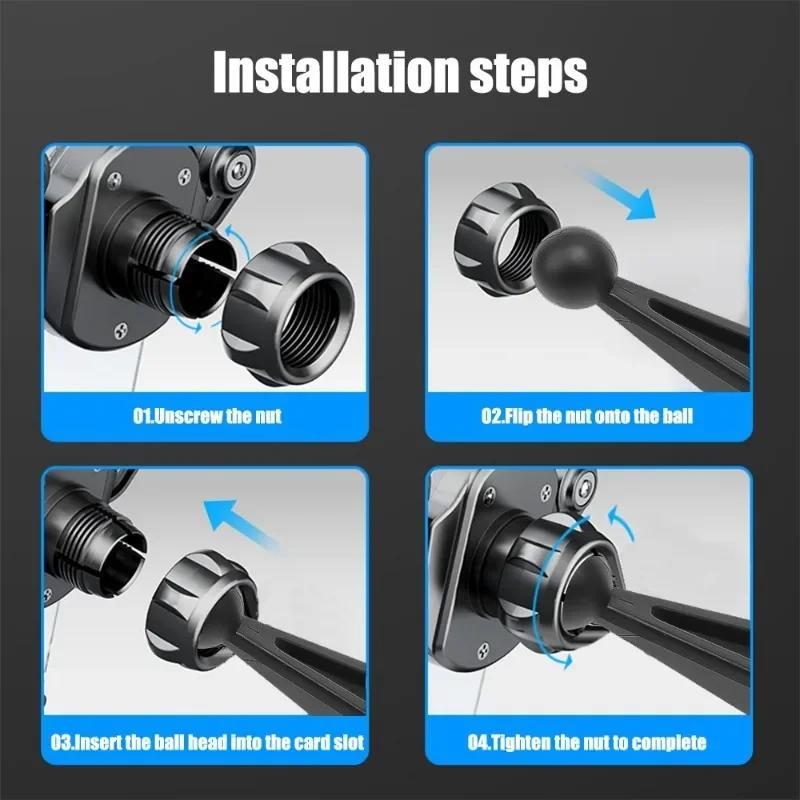 Installation steps

01.Unscrew the nut

02.Flip the nut onto the ball

03.Insert the ball head into the card slot

04.Tighten the nut to complete