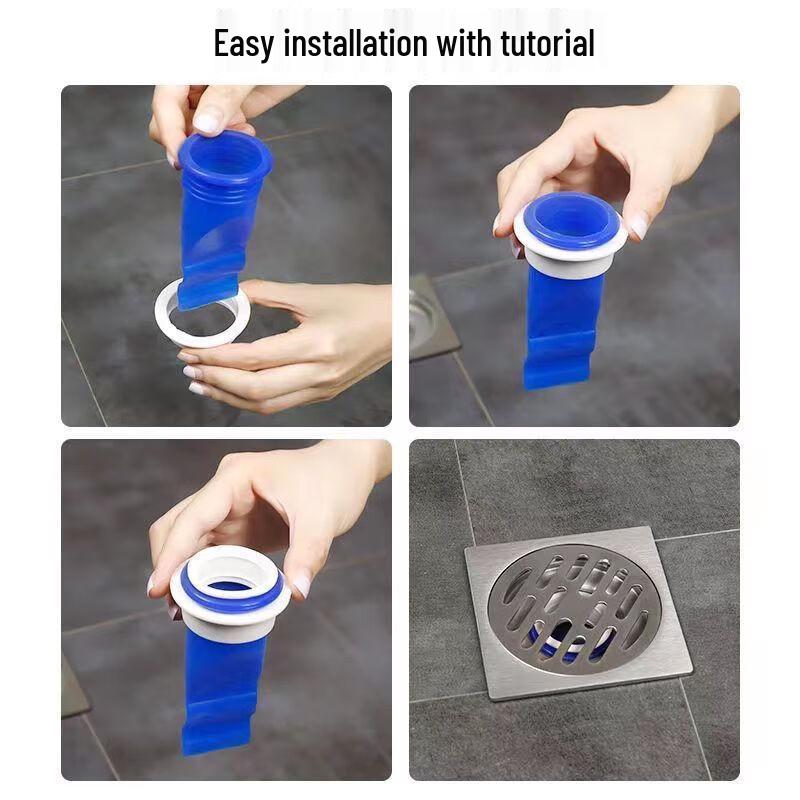 Easy installation with tutorial