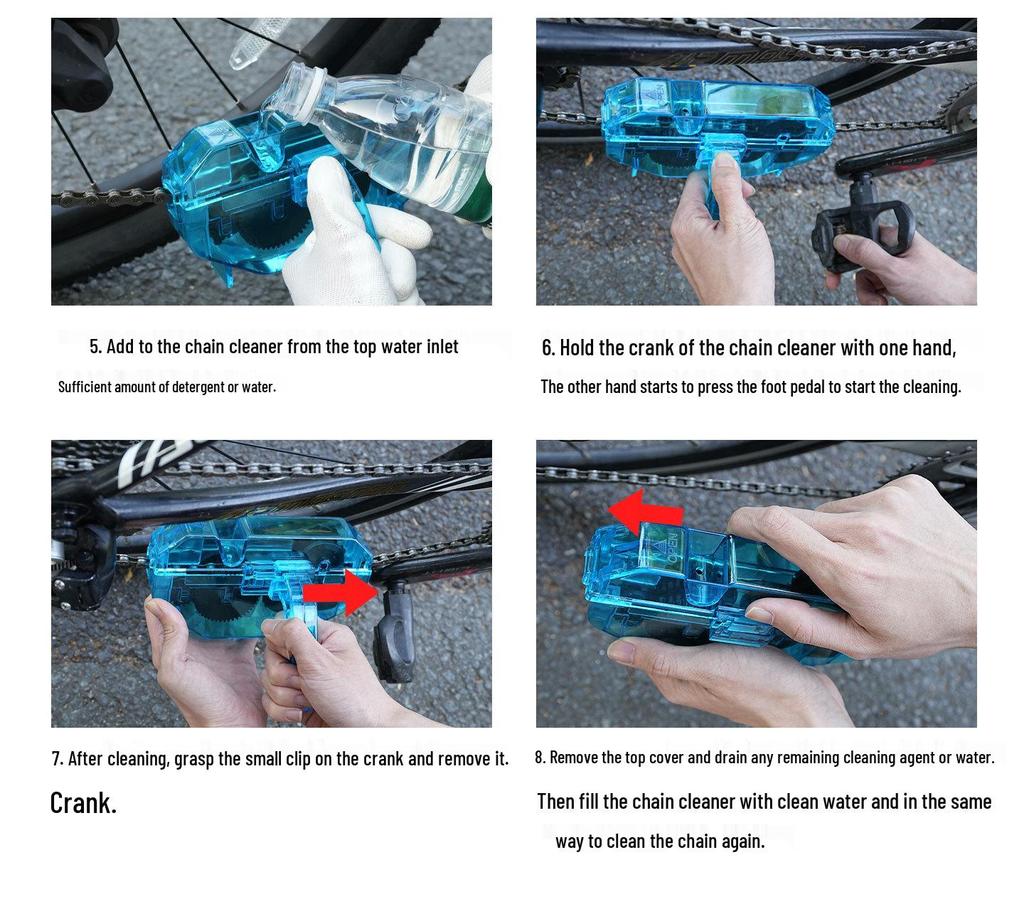 5. Add to the chain cleaner from the top water inlet

Sufficient amount of detergent or water.

6. Hold the crank of the chain cleaner with one hand,

The other hand starts to press the foot pedal to start the cleaning.

7. After cleaning, grasp the small clip on the crank and remove it.

Crank.

8. Remove the top cover and drain any remaining cleaning agent or water.

Then fill the chain cleaner with clean water and in the same way to clean the chain again.