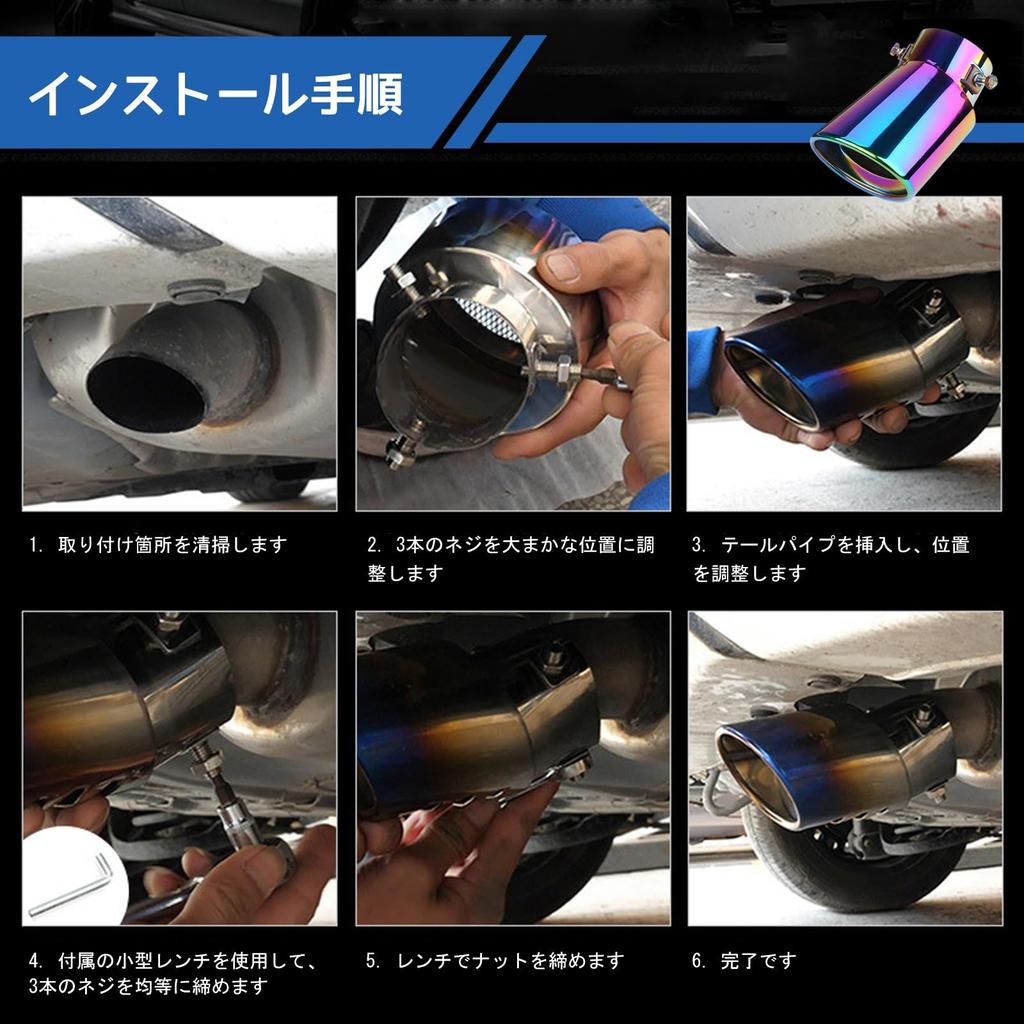 インストール手順

1. 取り付け箇所を清掃します

2. 3本のネジを大まかな位置に調整します

3. テールパイプを挿入し、位置を調整します

4. 付属の小型レンチを使用して、3本のネジを均等に締めます

5. レンチでナットを締めます

6. 完了です