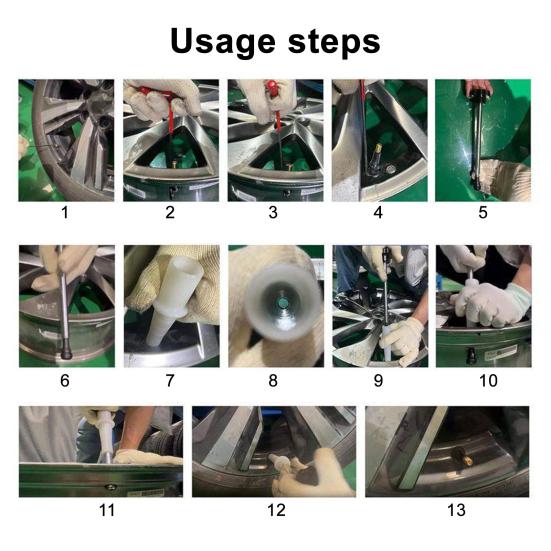 Usage steps

1 2 3 4 5

6 7 8 9 10

11 12 13