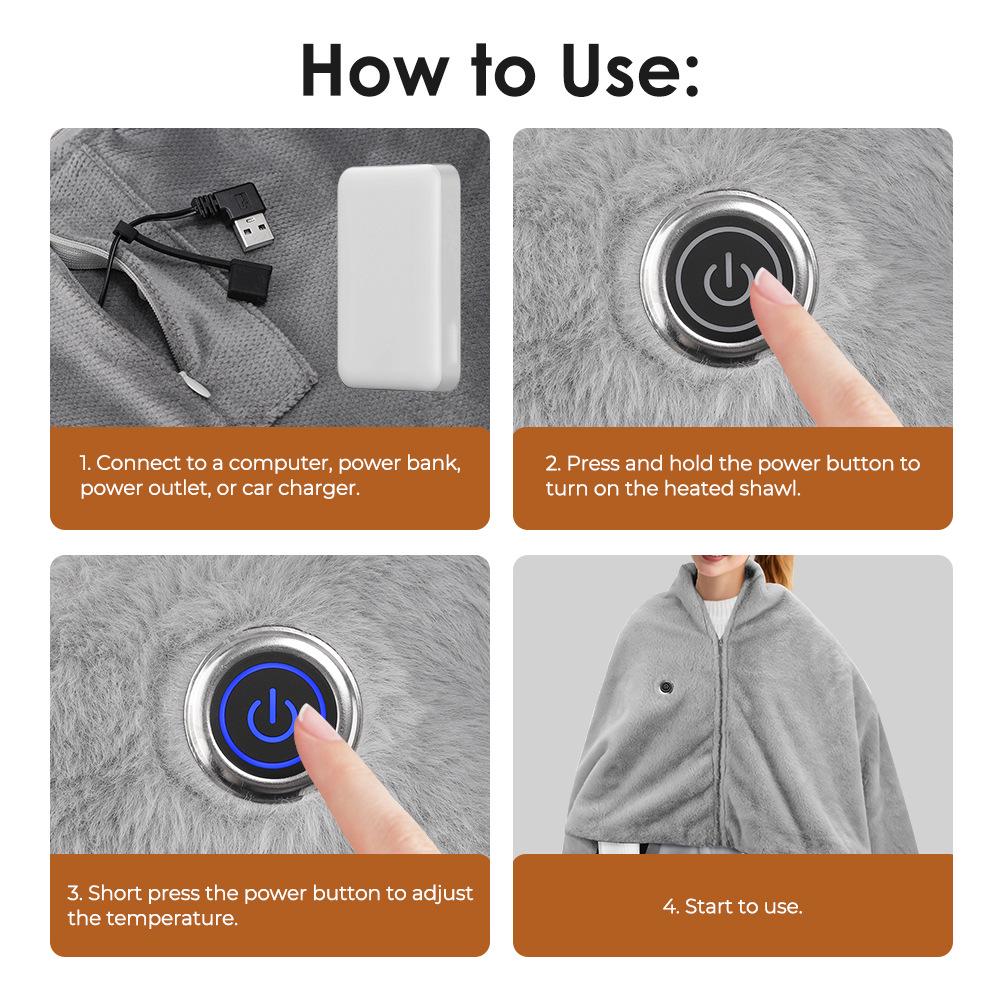 How to Use:

1. Connect to a computer, power bank, power outlet, or car charger.

2. Press and hold the power button to turn on the heated shawl.

3. Short press the power button to adjust the temperature.

4. Start to use.