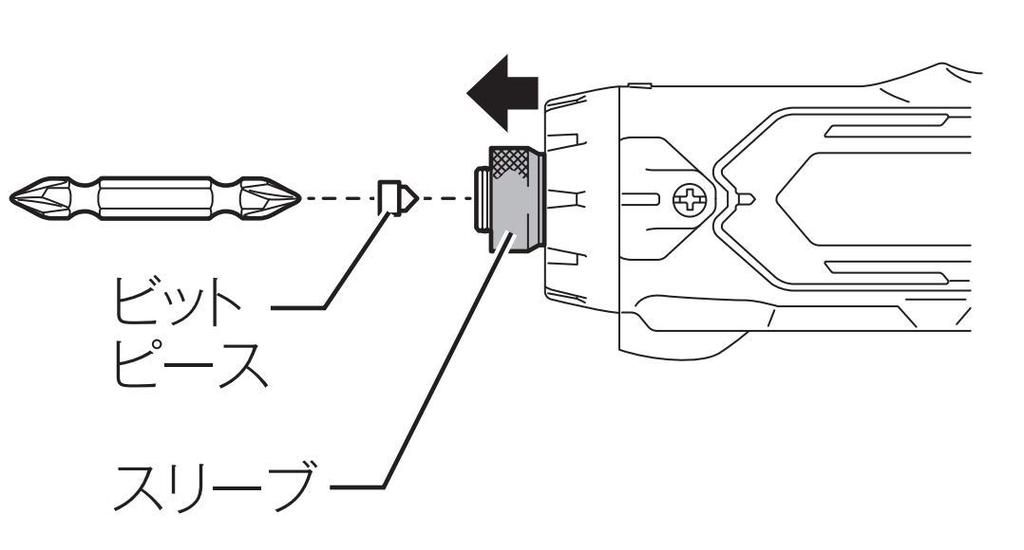 ビット
ピース

スリーブ