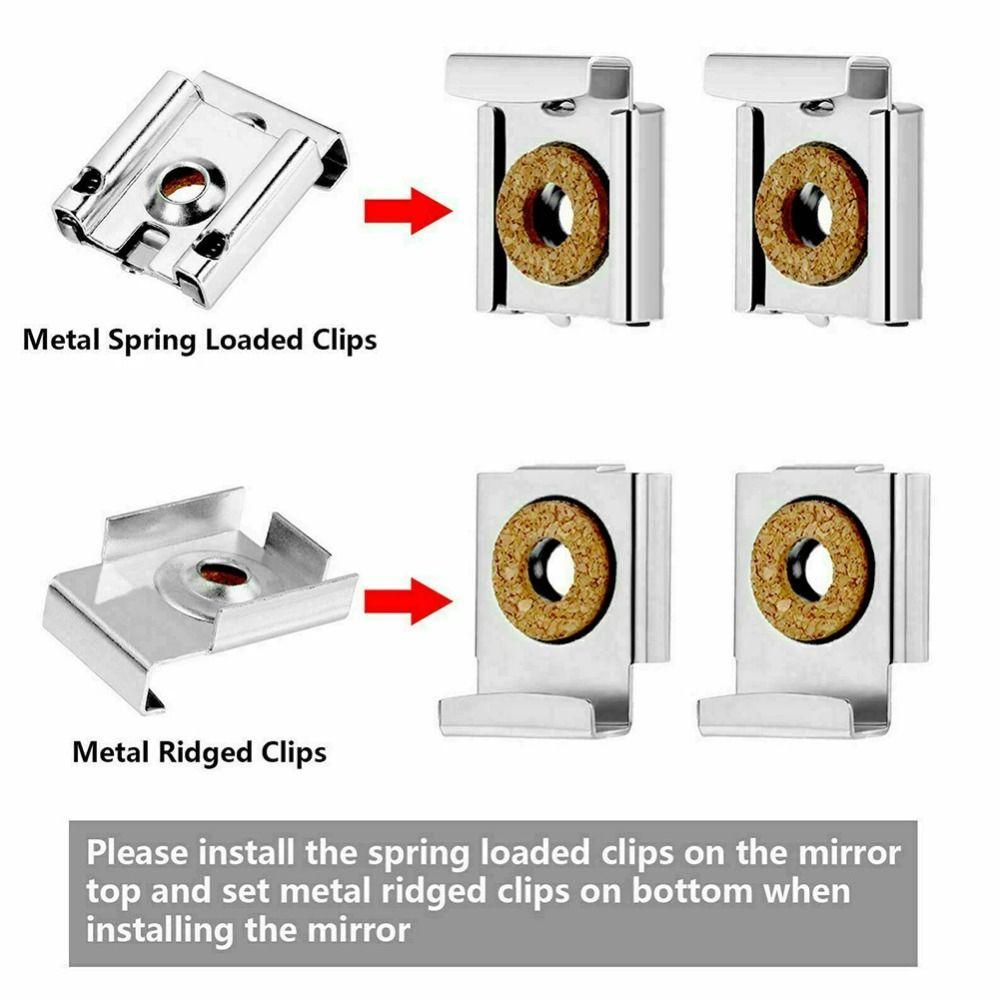 Metal Spring Loaded Clips

Metal Ridged Clips

Please install the spring loaded clips on the mirror top and set metal ridged clips on bottom when installing the mirror