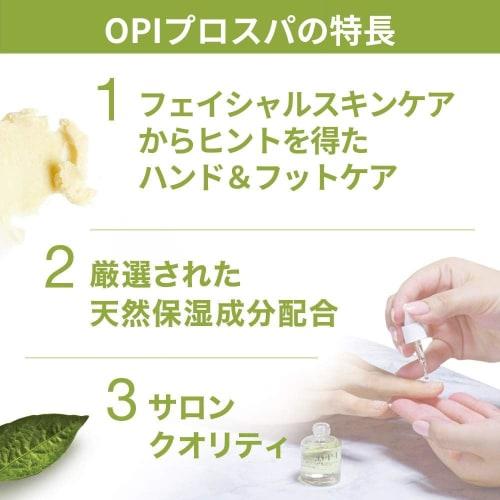 OPIプロスパの特長

1 フェイシャルスキンケアからヒントを得たハンド＆フットケア

2 厳選された天然保湿成分配合

3 サロンクオリティ