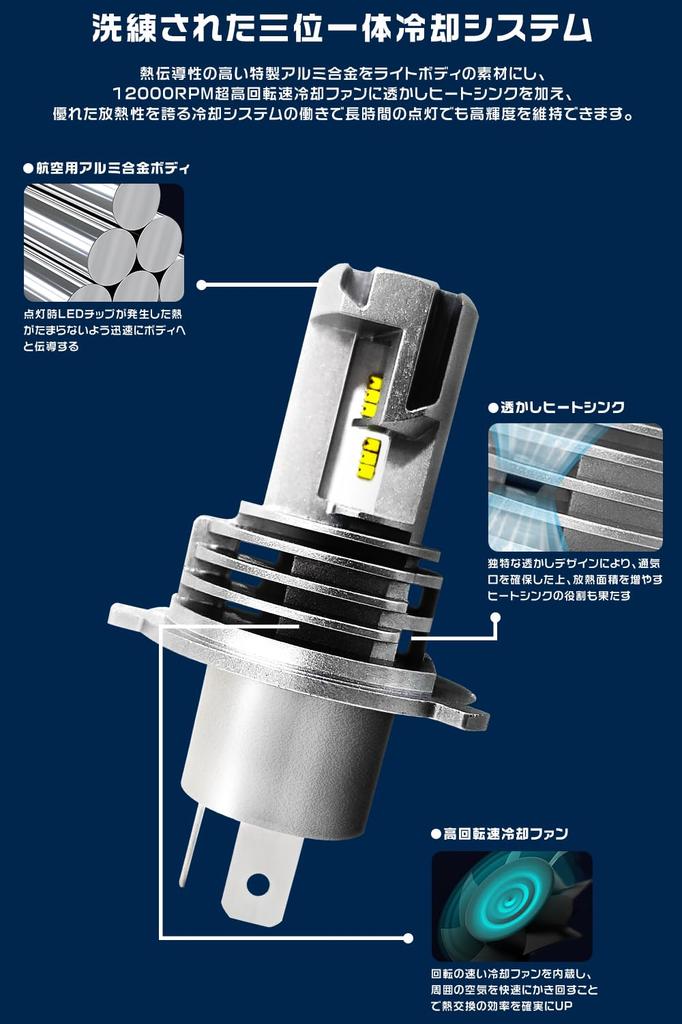 洗練された三位一体冷却システム

熱伝導性の高い特製アルミ合金をライトボディの素材にし、12000RPM超高回転速冷却ファンに透かしヒートシンクを加え、優れた放熱性を誇る冷却システムの働きで長時間の点灯でも高輝度を維持できます。

●航空用アルミ合金ボディ

点灯時LEDチップが発生した熱がたまらないよう迅速にボディへと伝導する

●透かしヒートシンク

独特な透かしデザインにより、通気口を確保した上、放熱面積を増やすヒートシンクの役割も果たす

●高回転速冷却ファン

回転の速い冷却ファンを内蔵し、周囲の空気を快速にかき回すことで熱交換の効率を確実にUP