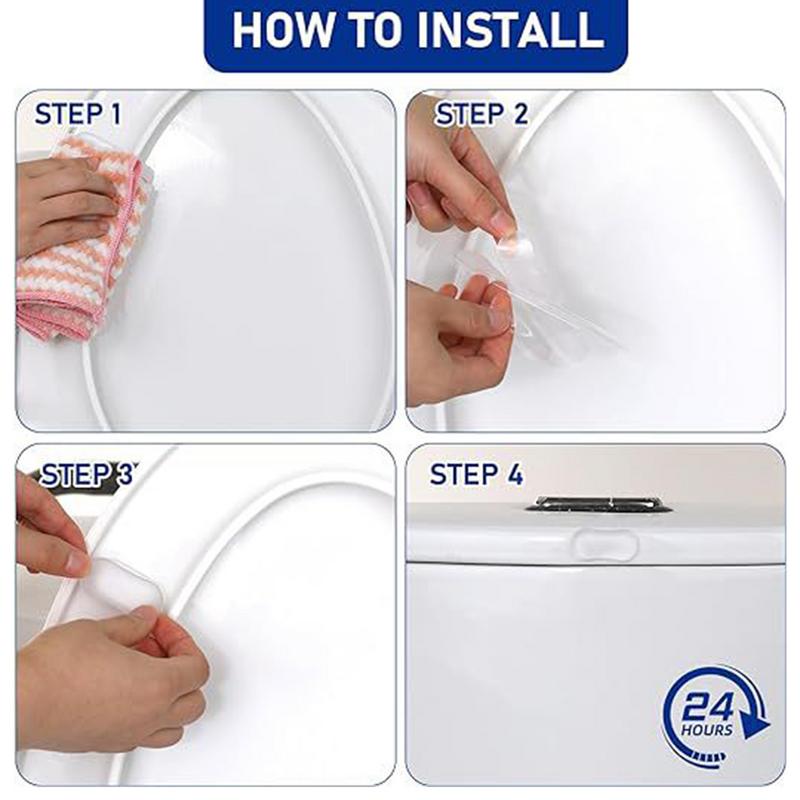 HOW TO INSTALL

STEP 1

STEP 2

STEP 3

STEP 4

24
HOURS