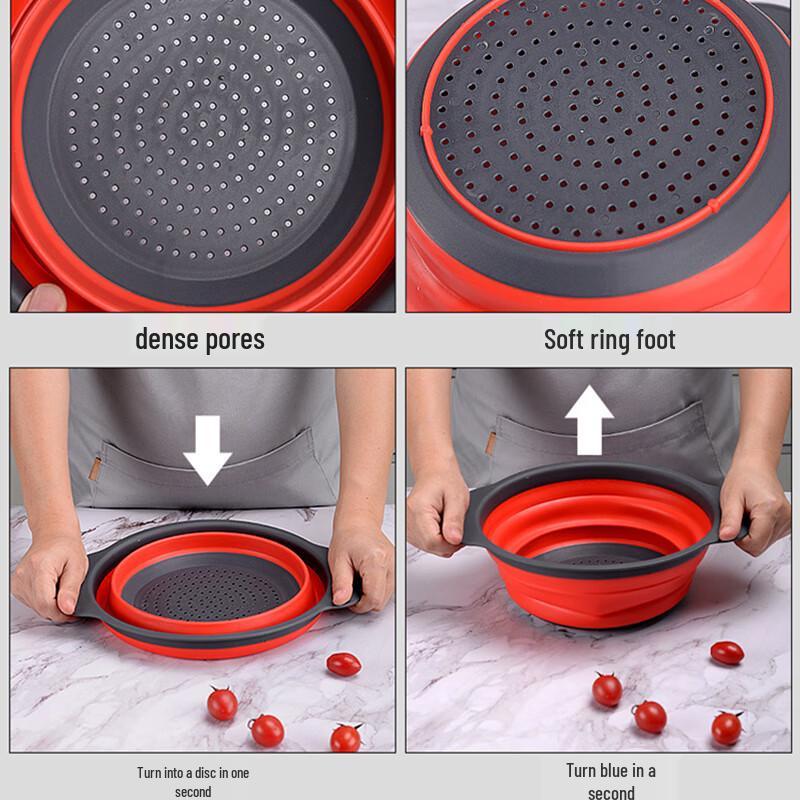 dense pores

Soft ring foot

Turn into a disc in one second

Turn blue in a second