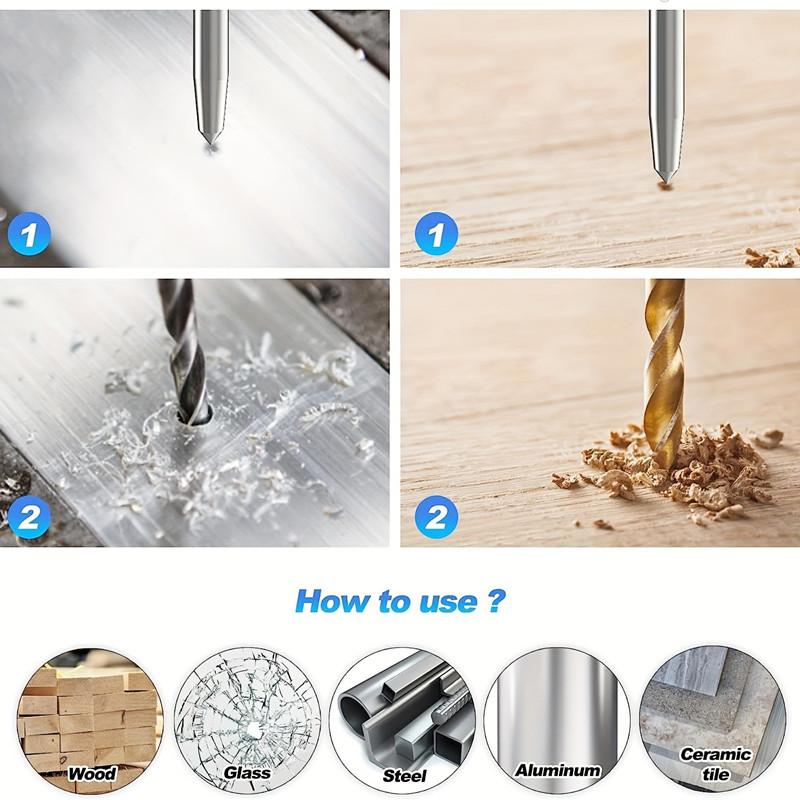 1

1

2

2

How to use ?

Wood

Glass

Steel

Aluminum

Ceramic tile