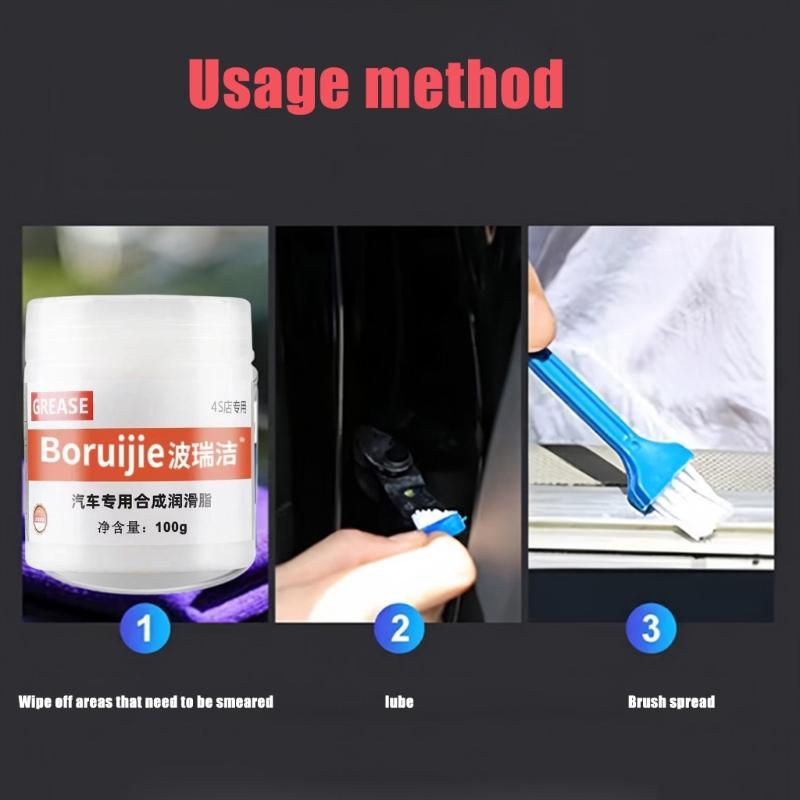 Usage method

GREASE
4S店专用
Boruijie波瑞洁
汽车专用合成润滑脂
净含量：100g

1

2

3

Wipe off areas that need to be smeared

lube

Brush spread