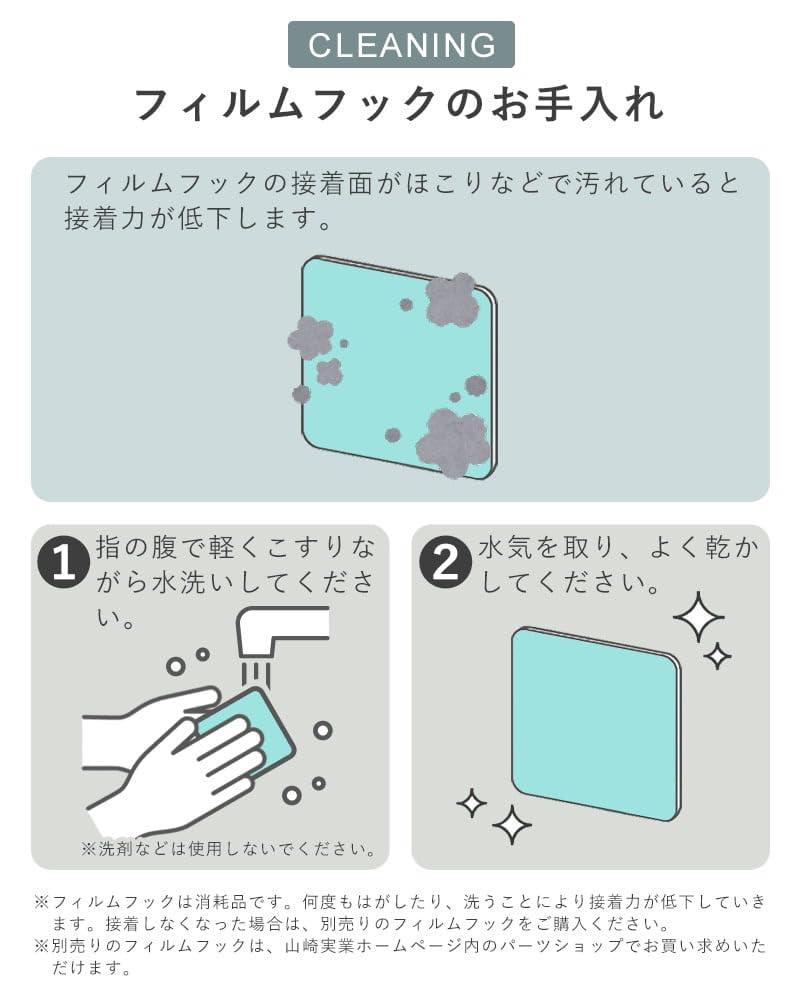 CLEANING

フィルムフックのお手入れ

フィルムフックの接着面がほこりなどで汚れていると接着力が低下します。

1 指の腹で軽くこすりながら水洗いしてください。

※洗剤などは使用しないでください。

2 水気を取り、よく乾かしてください。

※フィルムフックは消耗品です。何度もはがしたり、洗うことにより接着力が低下していきます。接着しなくなった場合は、別売りのフィルムフックをご購入ください。
※別売りのフィルムフックは、山崎実業ホームページ内のパーツショップでお買い求めいただけます。