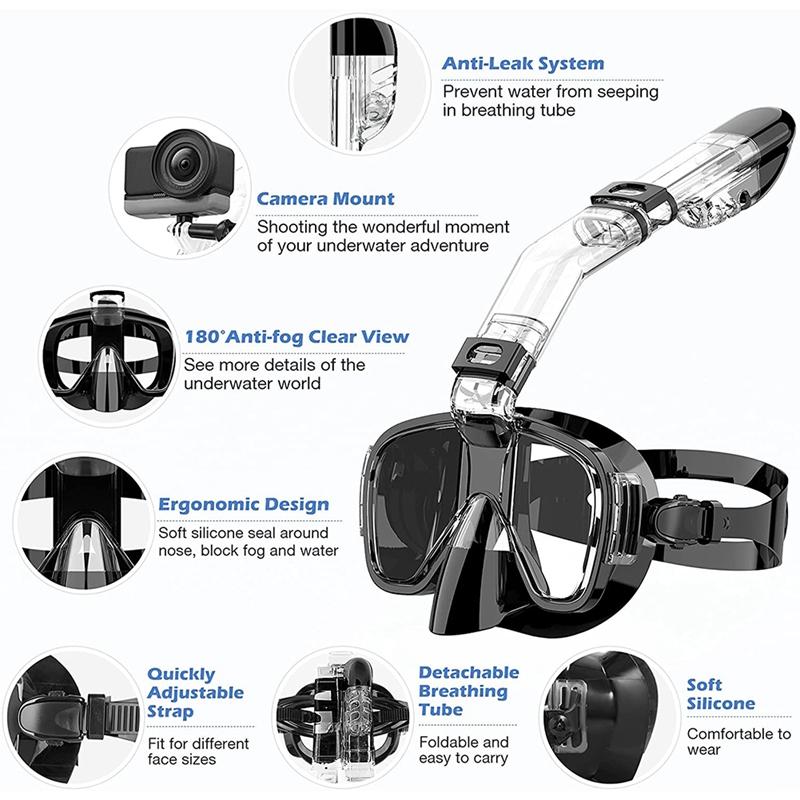 Anti-Leak System
Prevent water from seeping in breathing tube

Camera Mount
Shooting the wonderful moment of your underwater adventure

180°Anti-fog Clear View
See more details of the underwater world

Ergonomic Design
Soft silicone seal around nose, block fog and water

Quickly Adjustable Strap
Fit for different face sizes

Detachable Breathing Tube
Foldable and easy to carry

Soft Silicone
Comfortable to wear