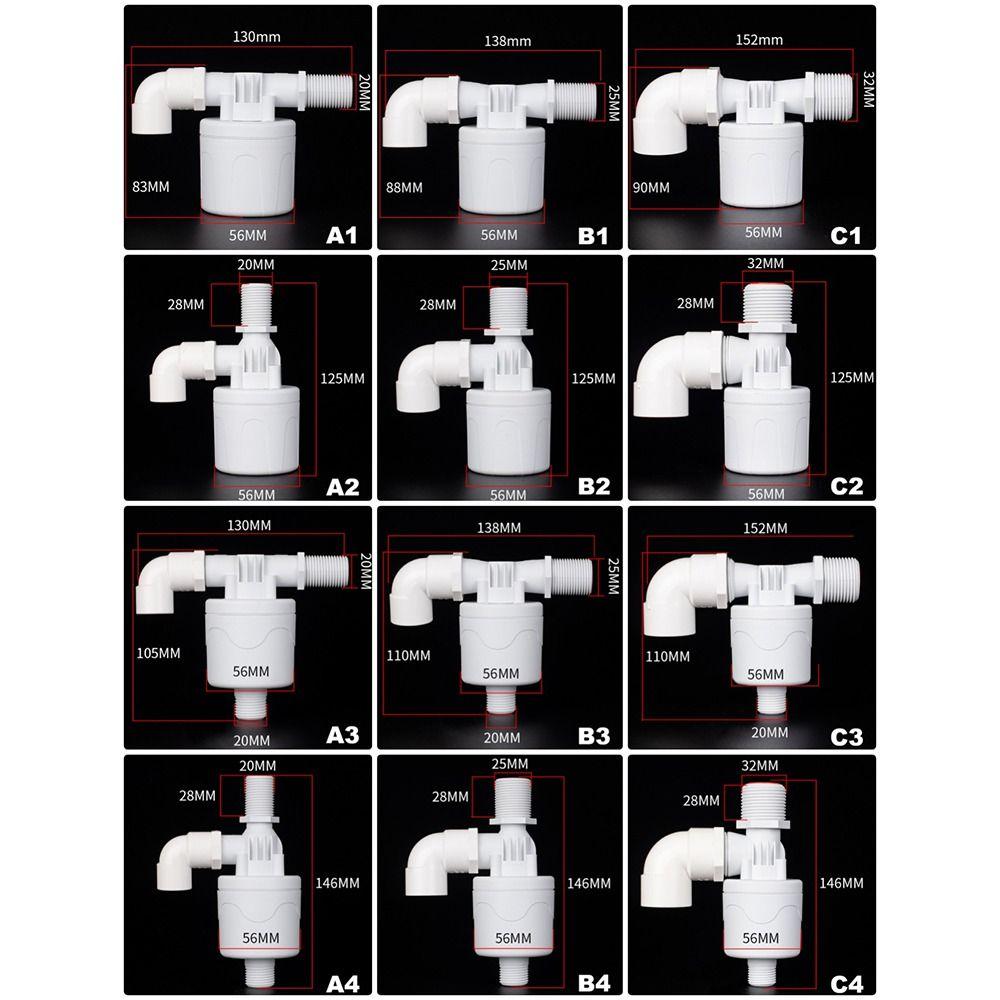 130mm
20MM
83MM
56MM
A1

138mm
25MM
88MM
56MM
B1

152mm
32MM
90MM
56MM
C1

20MM
28MM
125MM
56MM
A2

25MM
28MM
125MM
56MM
B2

32MM
28MM
125MM
56MM
C2

130MM
20MM
105MM
56MM
20MM
A3

138MM
25MM
110MM
56MM
20MM
B3

152MM
110MM
56MM
20MM
C3

20MM
28MM
146MM
56MM
A4

25MM
28MM
146MM
56MM
B4

32MM
28MM
146MM
56MM
C4