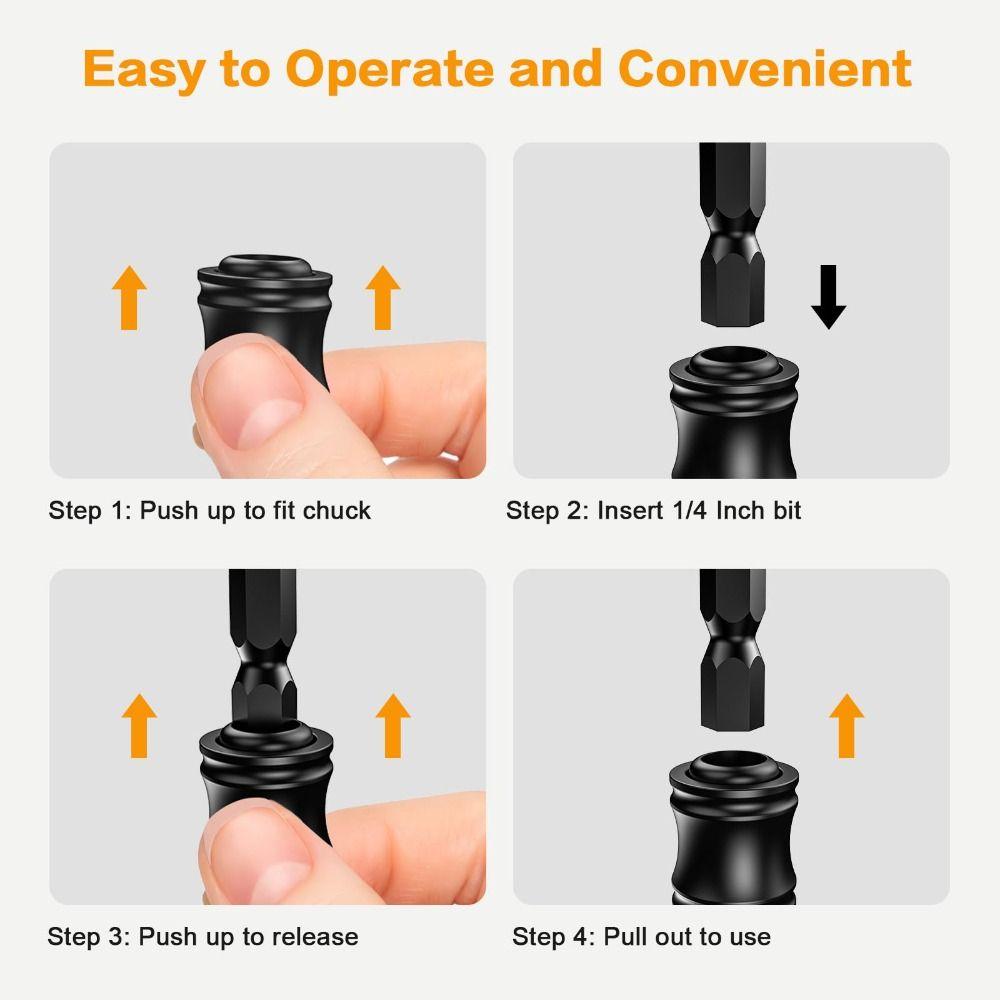 Easy to Operate and Convenient

Step 1: Push up to fit chuck

Step 2: Insert 1/4 Inch bit

Step 3: Push up to release

Step 4: Pull out to use