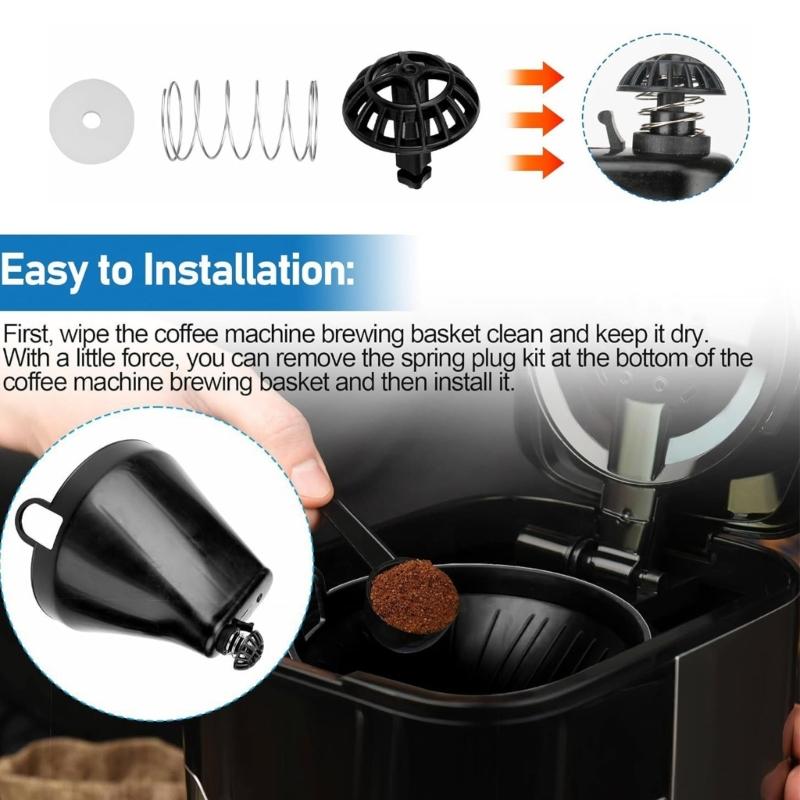 Easy to Installation:

First, wipe the coffee machine brewing basket clean and keep it dry. With a little force, you can remove the spring plug kit at the bottom of the coffee machine brewing basket and then install it.