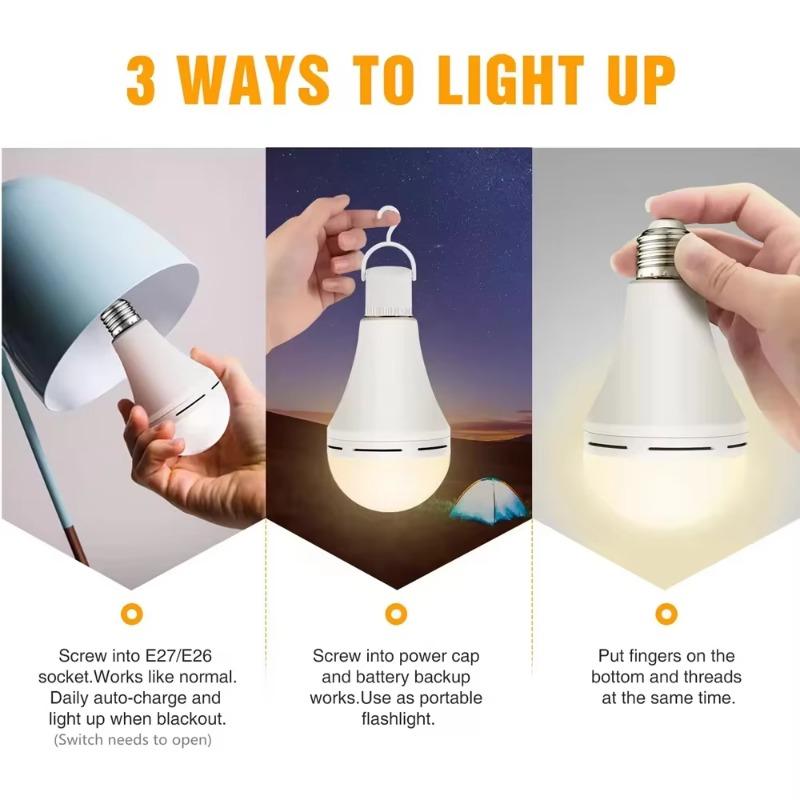 3 WAYS TO LIGHT UP

Screw into E27/E26 socket.Works like normal. Daily auto-charge and light up when blackout.
(Switch needs to open)

Screw into power cap and battery backup works.Use as portable flashlight.

Put fingers on the bottom and threads at the same time.